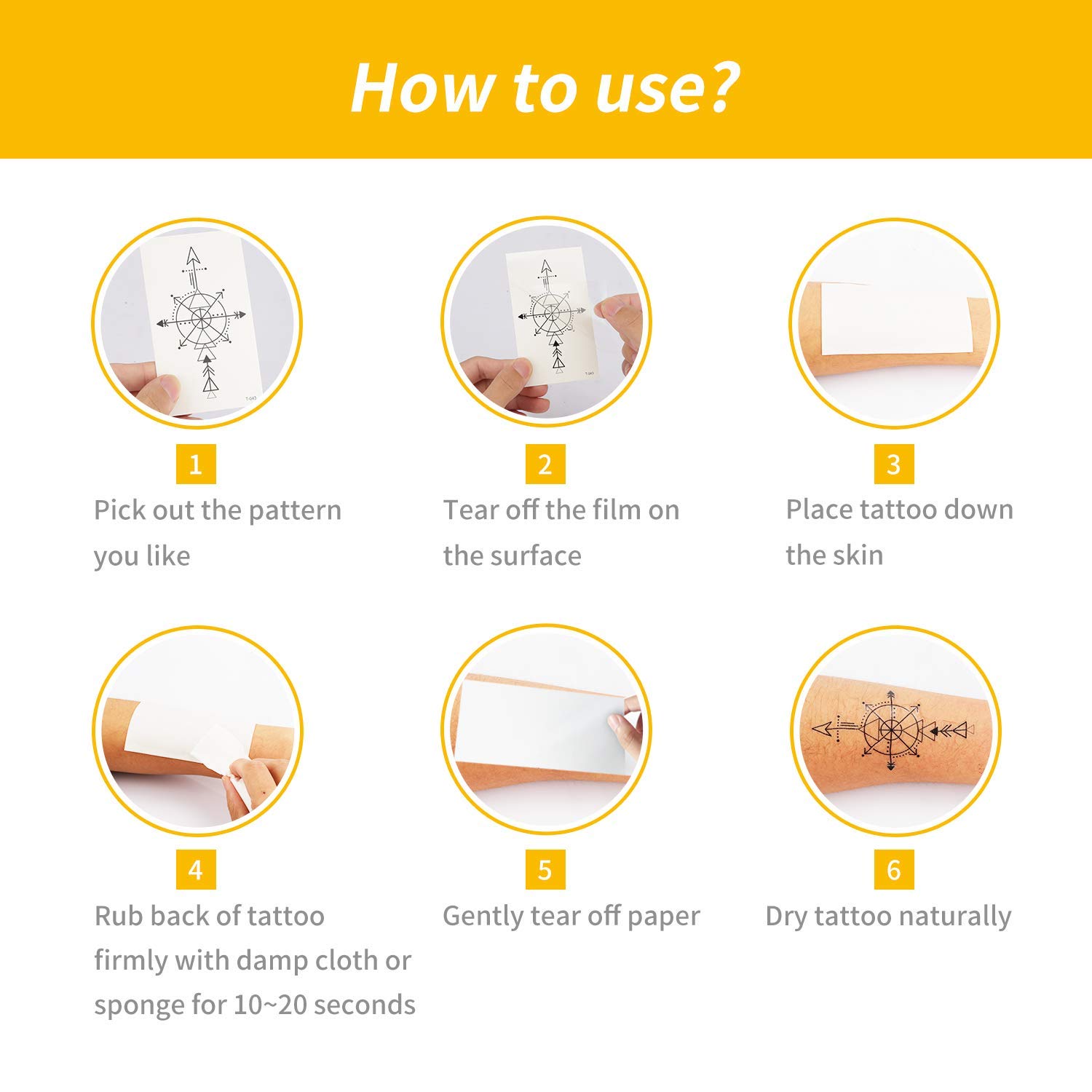 How to use?

T-043

1
Pick out the pattern you like

T-043

2
Tear off the film on the surface

3
Place tattoo down the skin

4
Rub back of tattoo firmly with damp cloth or sponge for 10~20 seconds

5
Gently tear off paper

6
Dry tattoo naturally