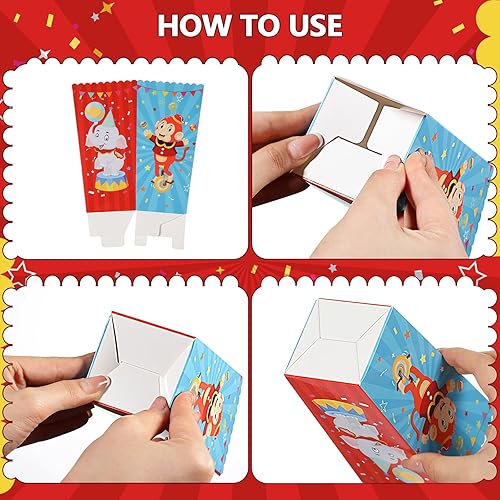 HOW TO USE