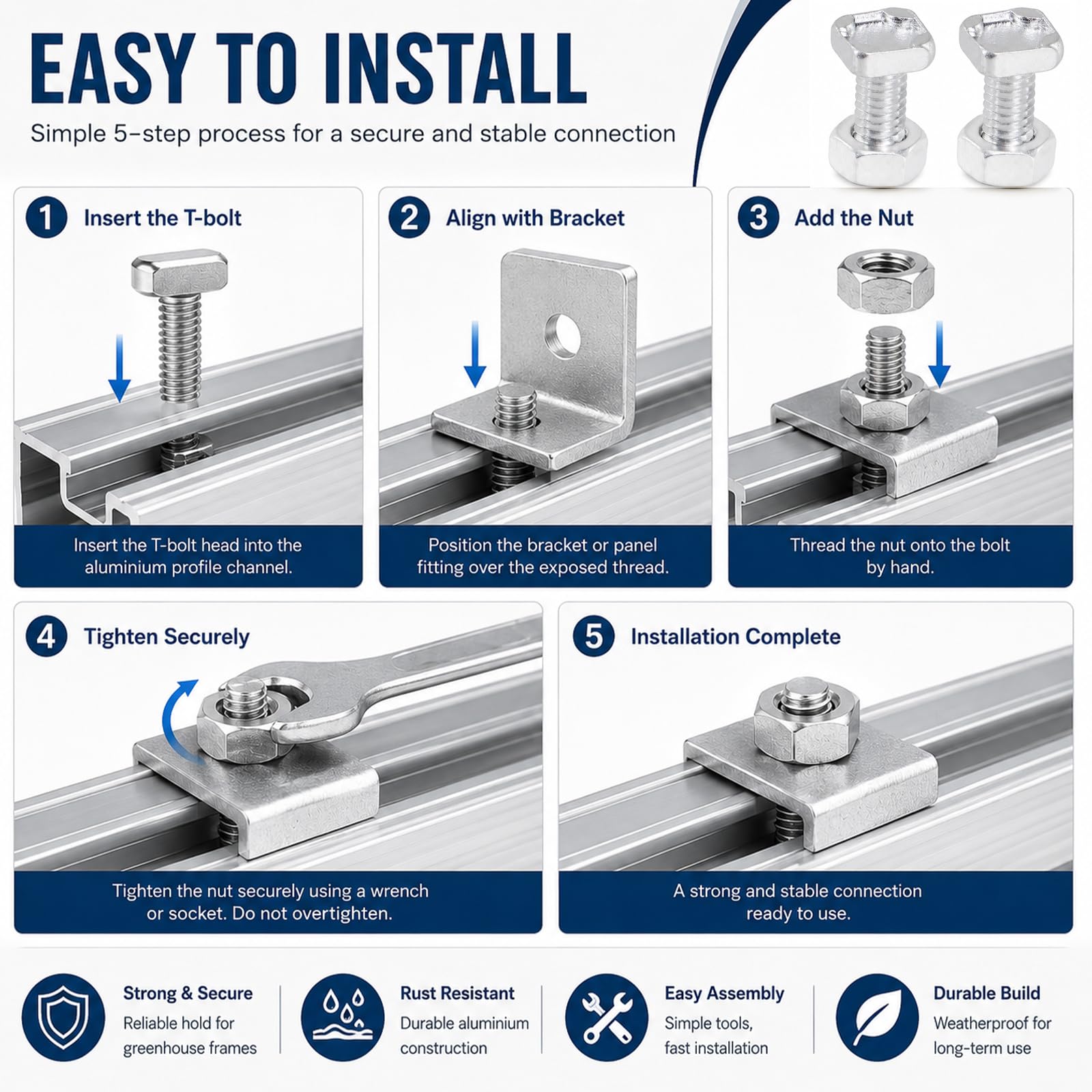 EASY TO INSTALL

Simple 5-step process for a secure and stable connection

1 Insert the T-bolt

Insert the T-bolt head into the aluminium profile channel.

2 Align with Bracket

Position the bracket or panel fitting over the exposed thread.

3 Add the Nut

Thread the nut onto the bolt by hand.

4 Tighten Securely

Tighten the nut securely using a wrench or socket. Do not overtighten.

5 Installation Complete

A strong and stable connection ready to use.

Strong & Secure
Reliable hold for greenhouse frames

Rust Resistant
Durable aluminium construction

Easy Assembly
Simple tools, fast installation

Durable Build
Weatherproof for long-term use