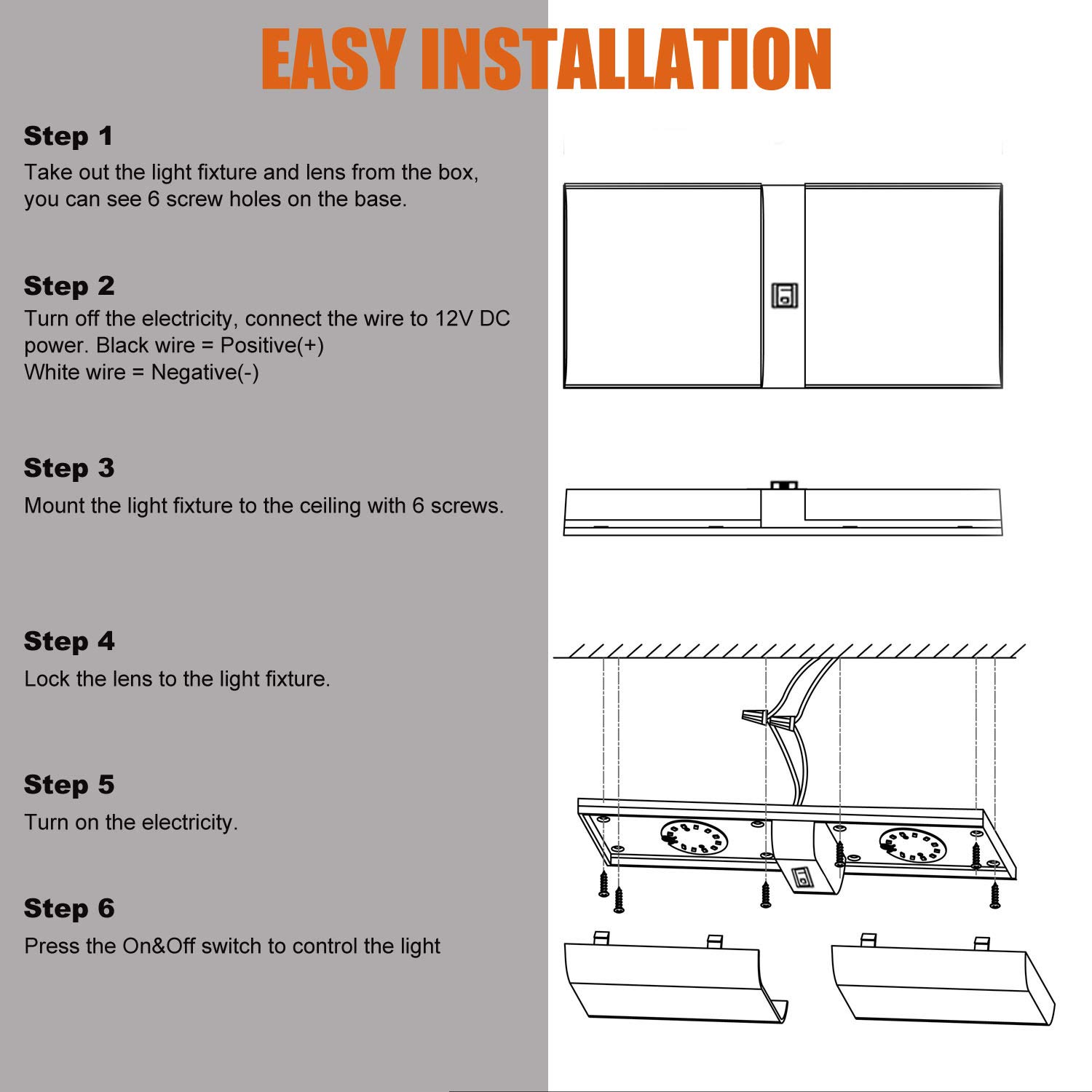 EASY INSTALLATION

Step 1
Take out the light fixture and lens from the box, you can see 6 screw holes on the base.

Step 2
Turn off the electricity, connect the wire to 12V DC power. Black wire = Positive(+)
White wire = Negative(-)

Step 3
Mount the light fixture to the ceiling with 6 screws.

Step 4
Lock the lens to the light fixture.

Step 5
Turn on the electricity.

Step 6
Press the On&Off switch to control the light