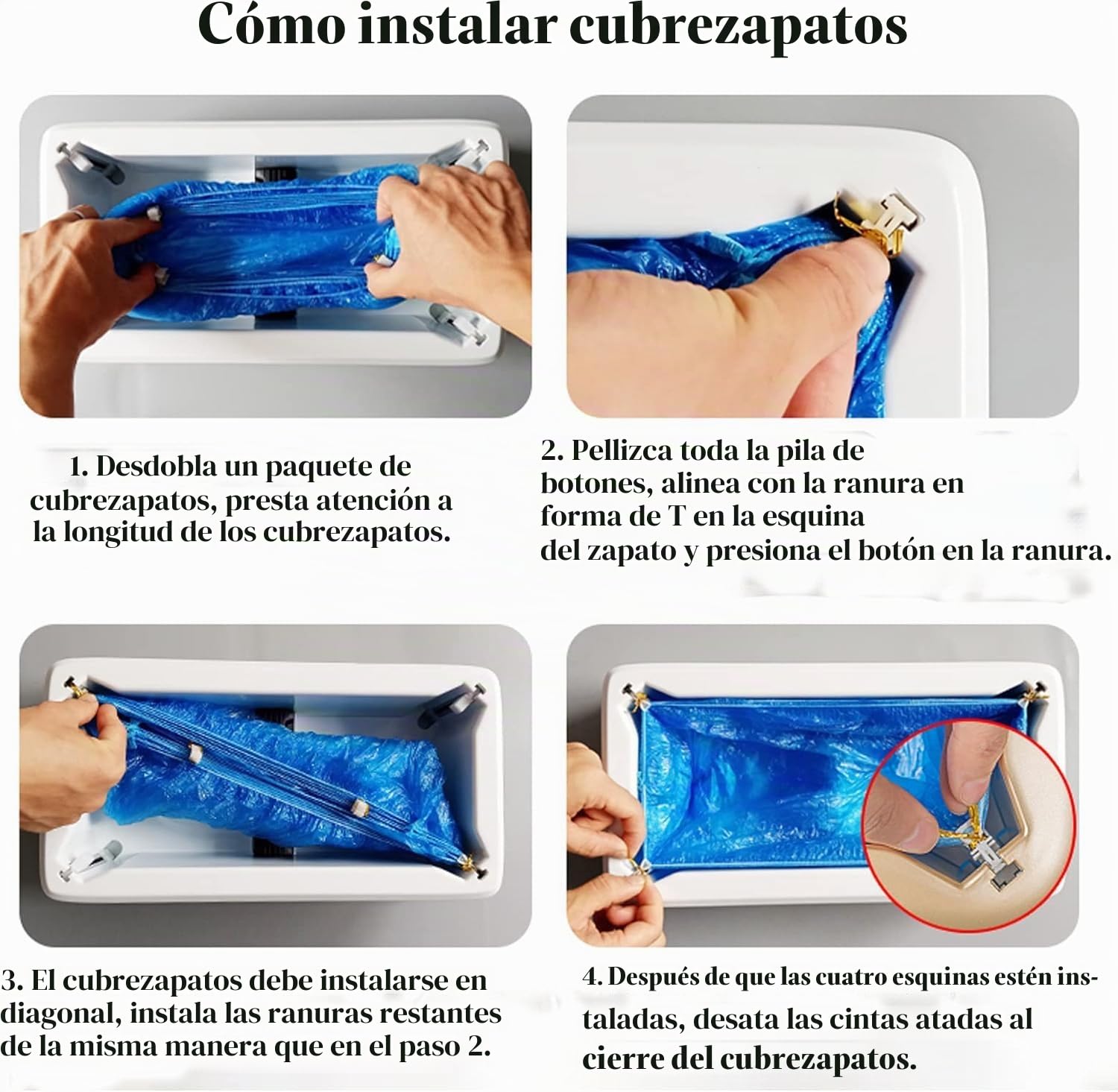 Cómo instalar cubrezapatos

1. Desdobla un paquete de cubrezapatos, presta atención a la longitud de los cubrezapatos.

2. Pellizca toda la pila de botones, alinea con la ranura en forma de T en la esquina del zapato y presiona el botón en la ranura.

3. El cubrezapatos debe instalarse en diagonal, instala las ranuras restantes de la misma manera que en el paso 2.

4. Después de que las cuatro esquinas estén instaladas, desata las cintas atadas al cierre del cubrezapatos.