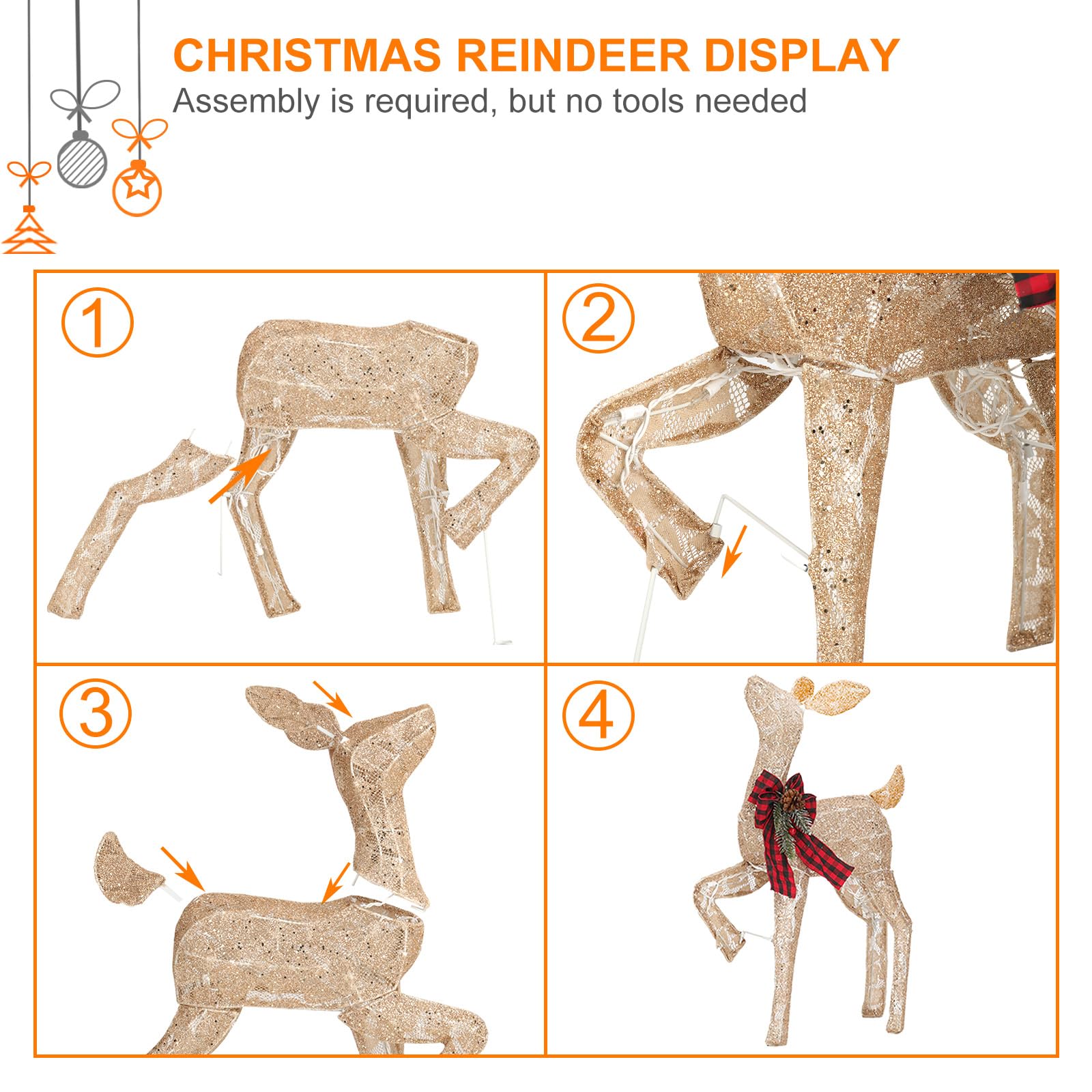 CHRISTMAS REINDEER DISPLAY
Assembly is required, but no tools needed

①

②

③

④