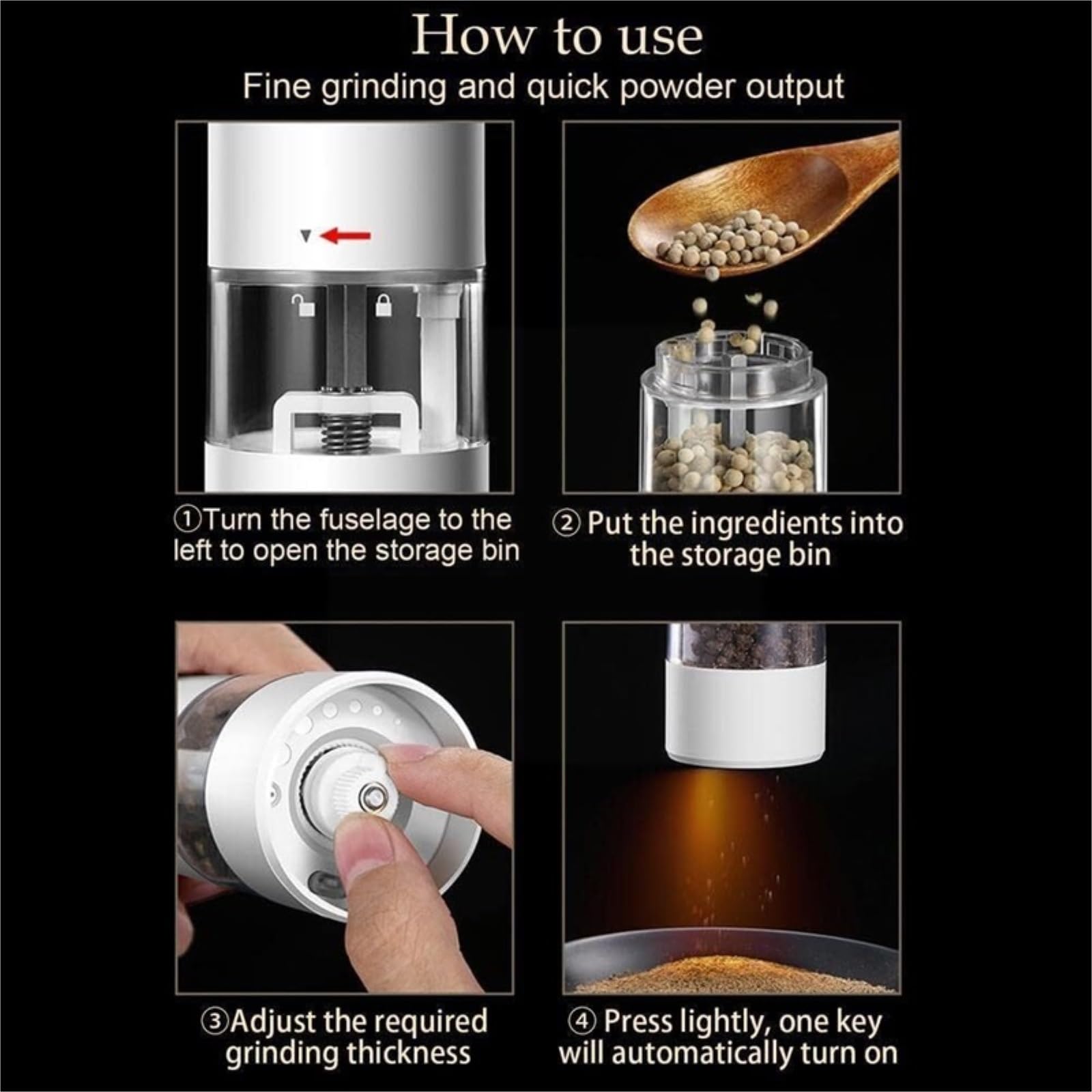 How to use

Fine grinding and quick powder output

①Turn the fuselage to the left to open the storage bin

② Put the ingredients into the storage bin

③Adjust the required grinding thickness

④ Press lightly, one key will automatically turn on