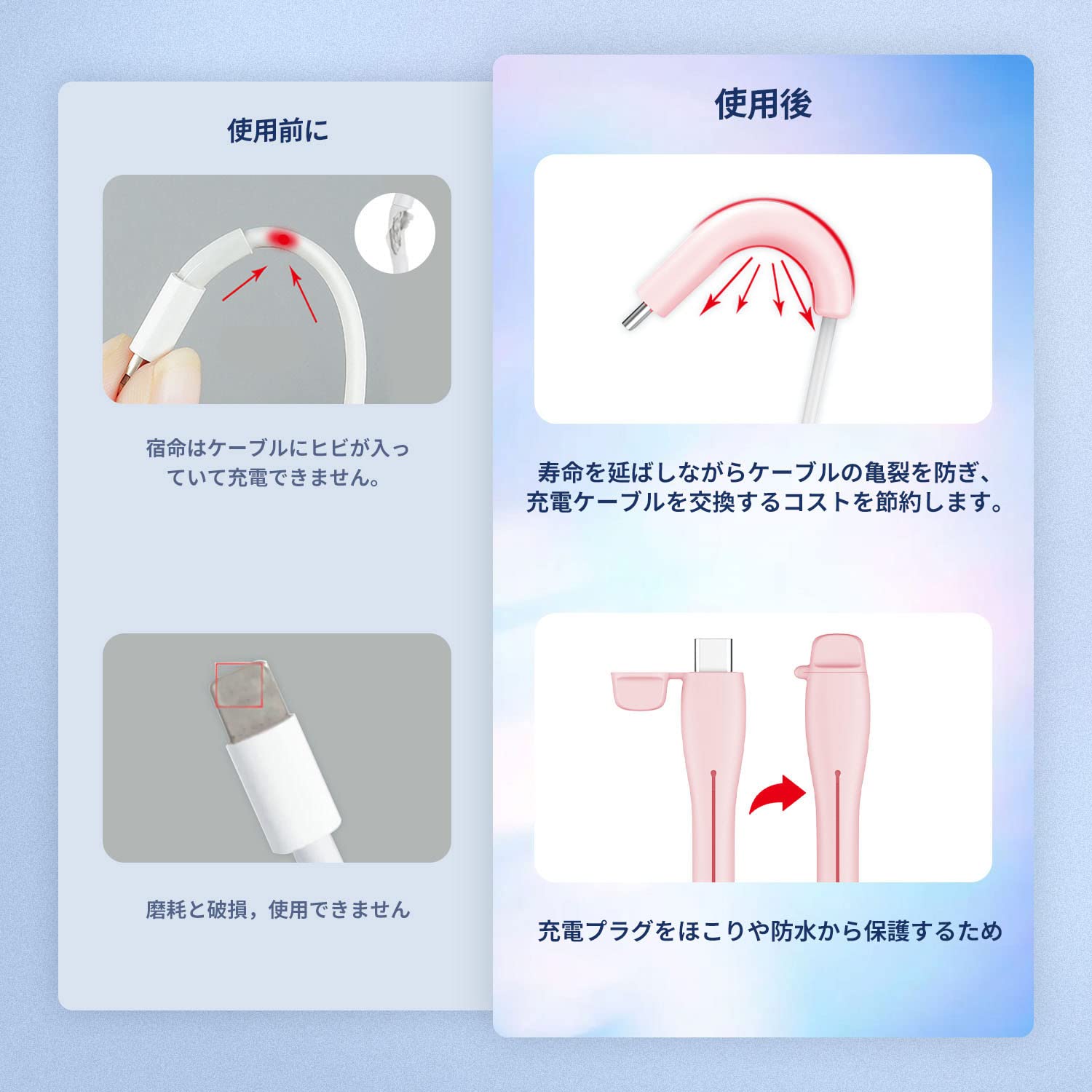 使用前に

宿命はケーブルにヒビが入っていて充電できません。

磨耗と破損，使用できません

使用後

寿命を延ばしながらケーブルの亀裂を防ぎ、充電ケーブルを交換するコストを節約します。

充電プラグをほこりや防水から保護するため