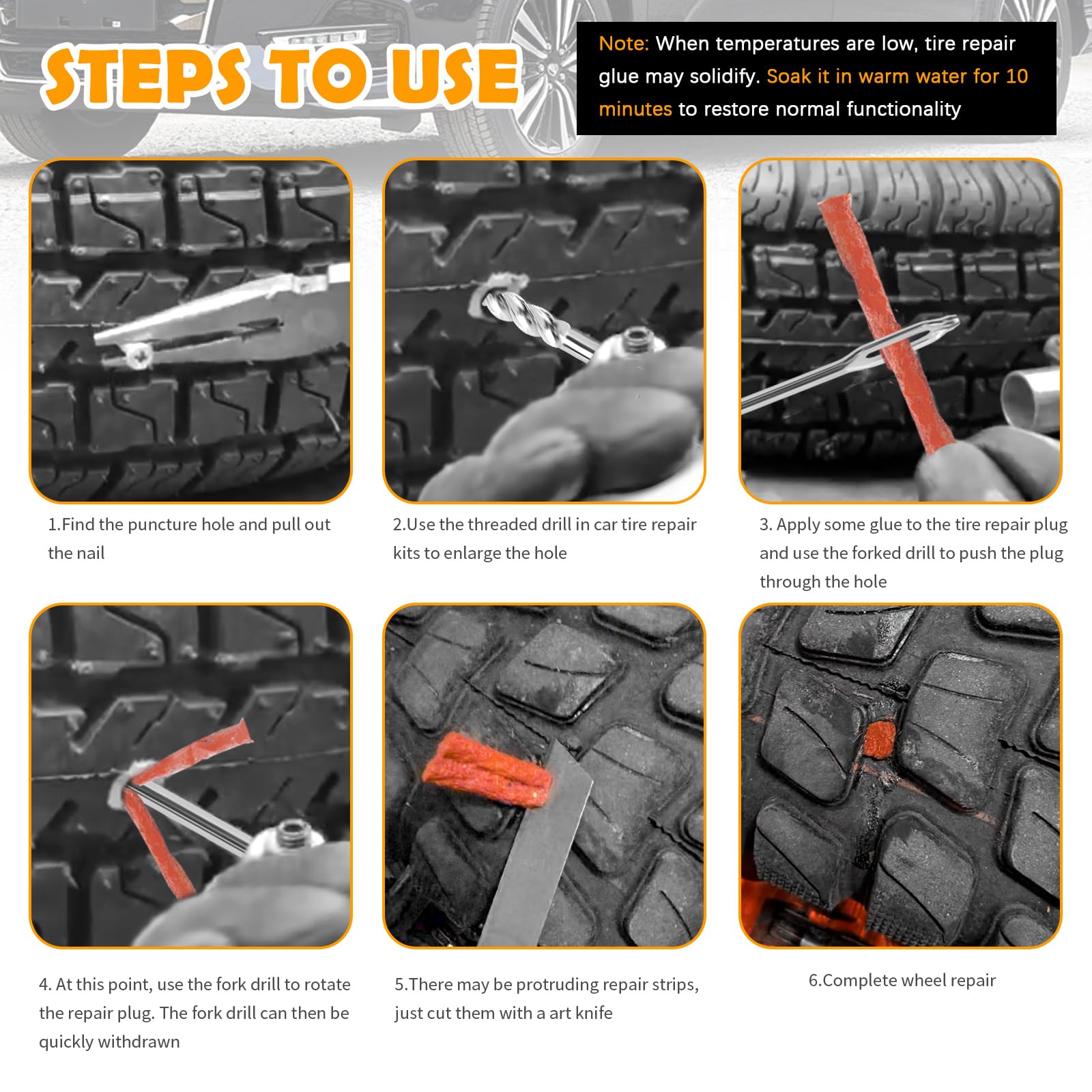 STEPS TO USE

Note: When temperatures are low, tire repair glue may solidify. Soak it in warm water for 10 minutes to restore normal functionality

1.Find the puncture hole and pull out the nail

2.Use the threaded drill in car tire repair kits to enlarge the hole

3. Apply some glue to the tire repair plug and use the forked drill to push the plug through the hole

4. At this point, use the fork drill to rotate the repair plug. The fork drill can then be quickly withdrawn

5.There may be protruding repair strips, just cut them with a art knife

6.Complete wheel repair