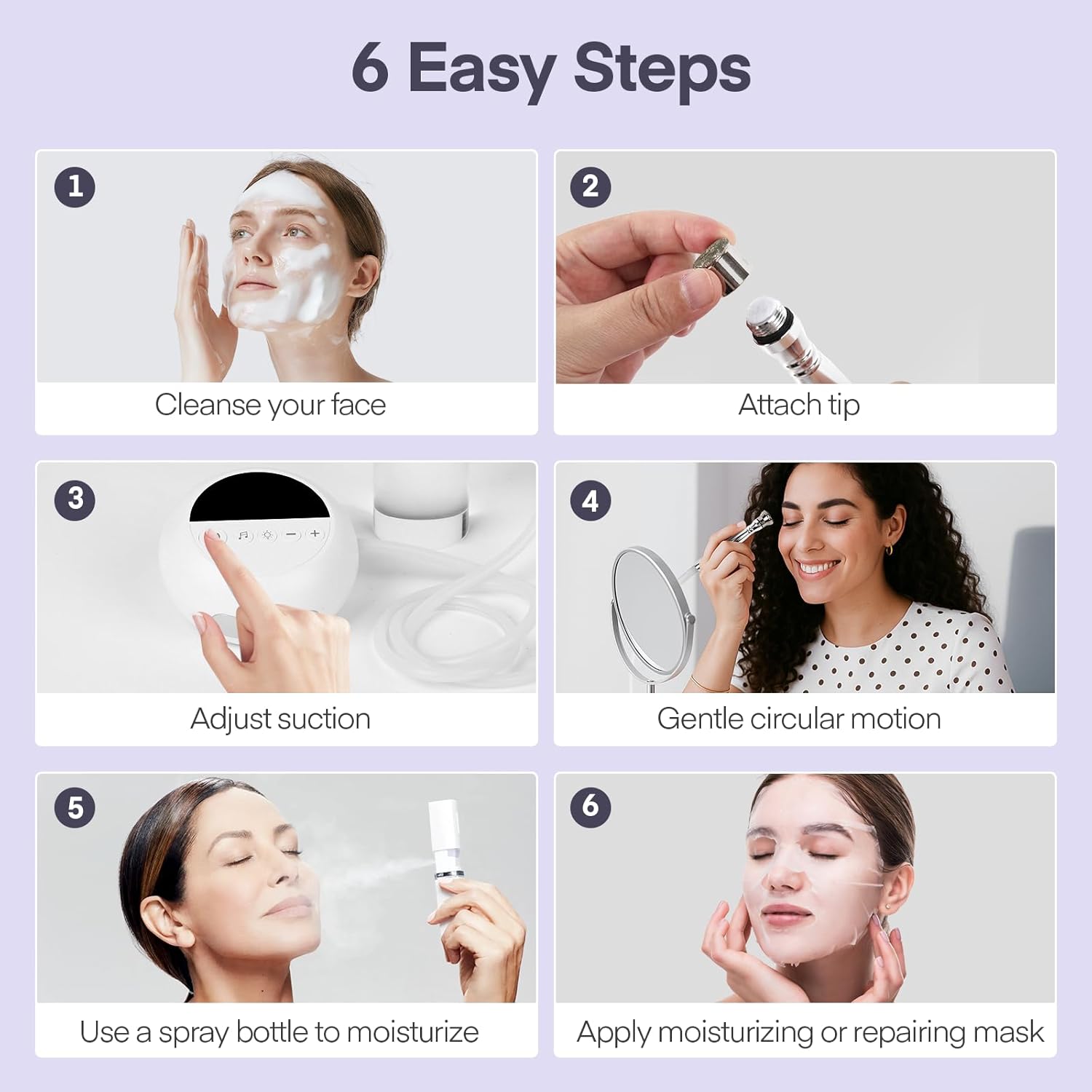 6 Easy Steps

1
Cleanse your face

2
Attach tip

3
Adjust suction

4
Gentle circular motion

5
Use a spray bottle to moisturize

6
Apply moisturizing or repairing mask