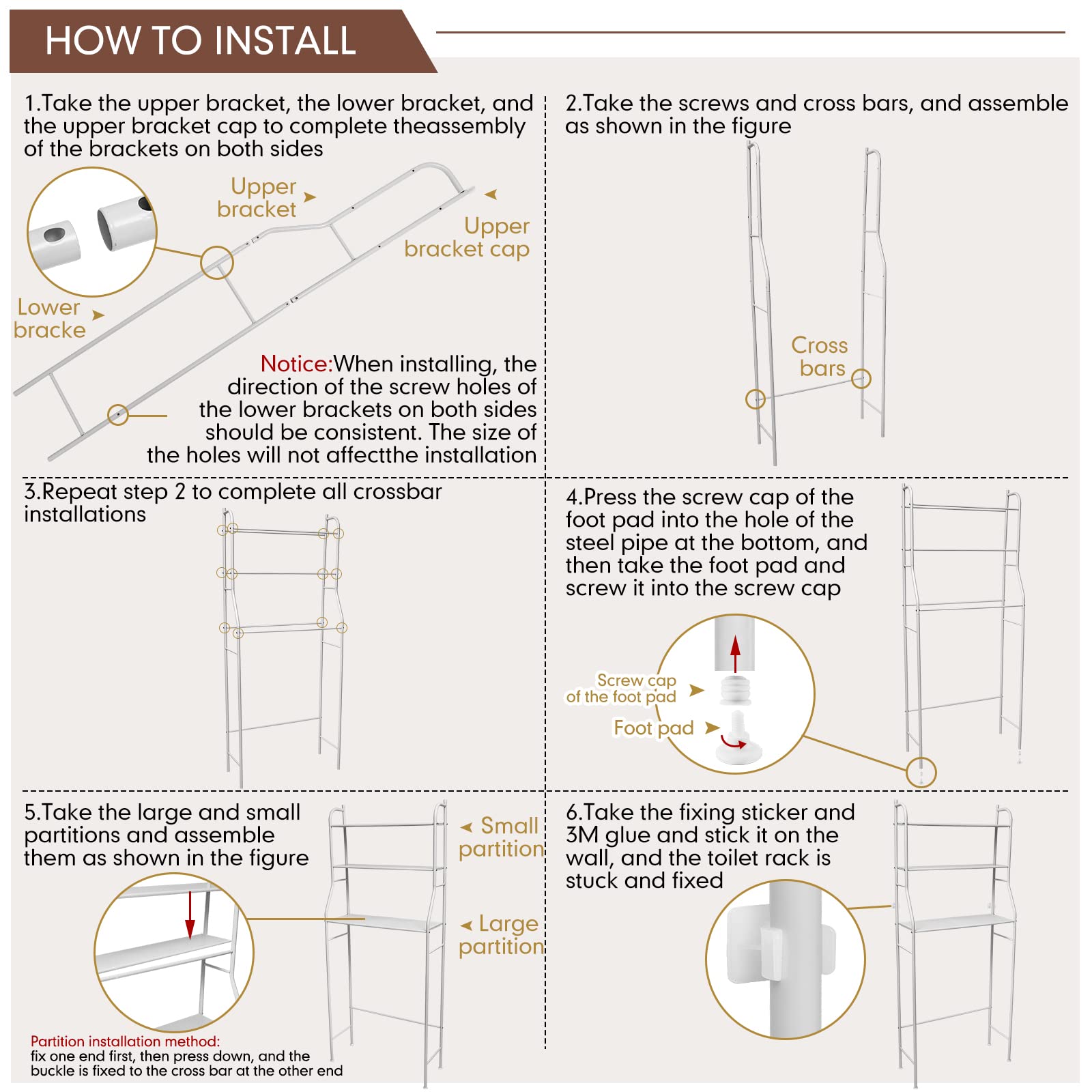 HOW TO INSTALL

1.Take the upper bracket, the lower bracket, and the upper bracket cap to complete theassembly of the brackets on both sides

Upper bracket

Upper bracket cap

Lower bracke

Notice:When installing, the direction of the screw holes of the lower brackets on both sides should be consistent. The size of the holes will not affectthe installation

2.Take the screws and cross bars, and assemble as shown in the figure

Cross bars

3.Repeat step 2 to complete all crossbar installations

4.Press the screw cap of the foot pad into the hole of the steel pipe at the bottom, and then take the foot pad and screw it into the screw cap

Screw cap of the foot pad

Foot pad

5.Take the large and small partitions and assemble them as shown in the figure

Small partition

Large partition

Partition installation method: fix one end first, then press down, and the buckle is fixed to the cross bar at the other end

6.Take the fixing sticker and 3M glue and stick it on the wall, and the toilet rack is stuck and fixed