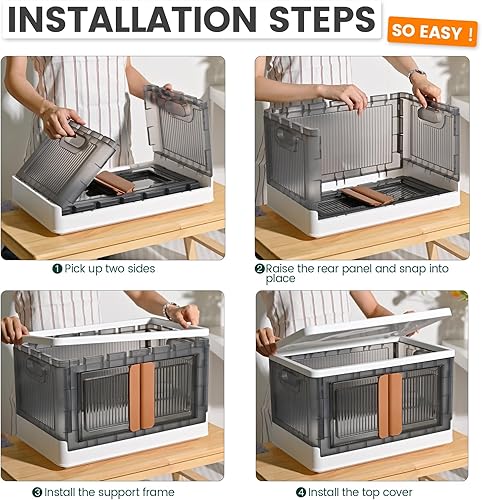 INSTALLATION STEPS

SO EASY !

❶ Pick up two sides

❷ Raise the rear panel and snap into place

❸ Install the support frame

❹ Install the top cover