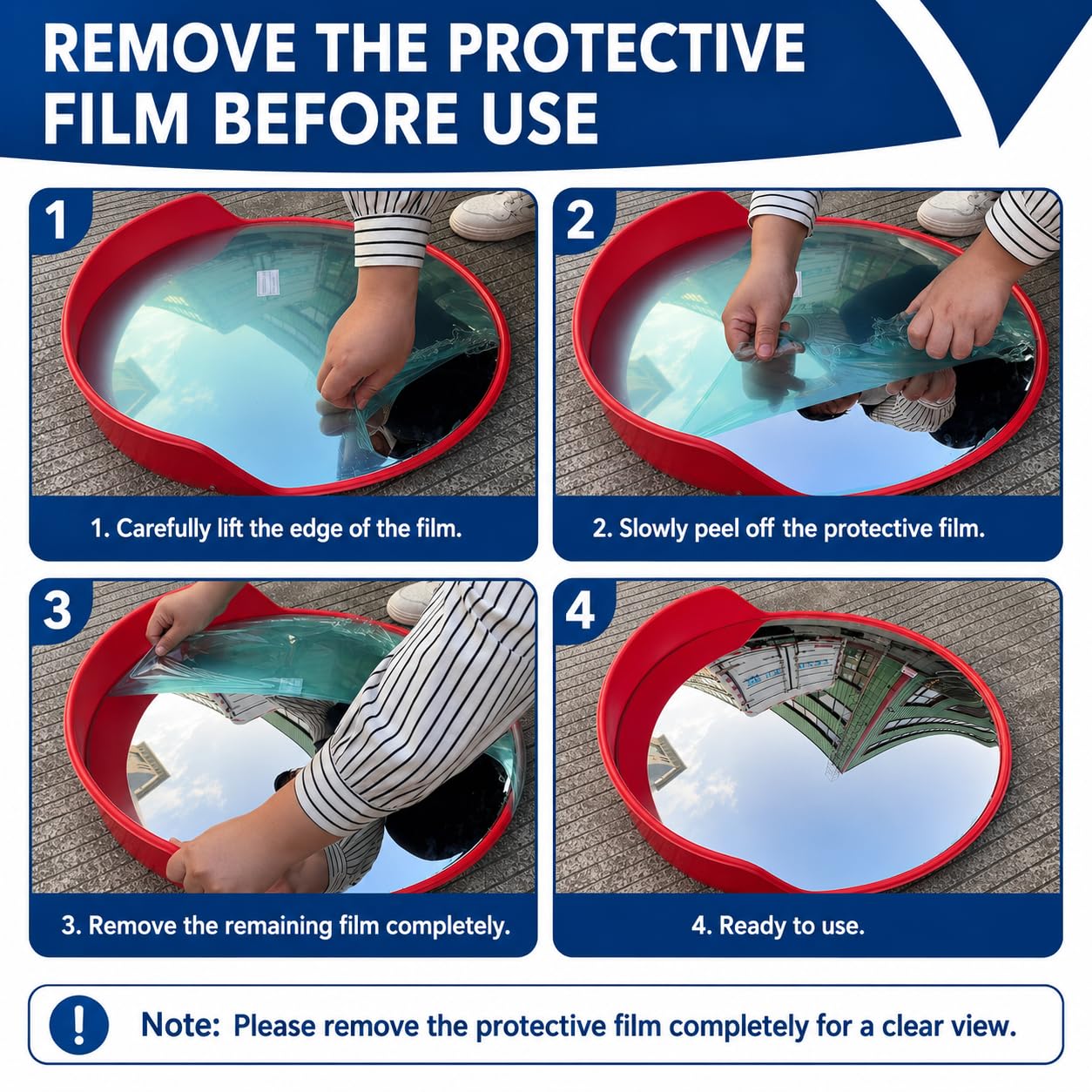 REMOVE THE PROTECTIVE FILM BEFORE USE

1

1. Carefully lift the edge of the film.

2

2. Slowly peel off the protective film.

3

3. Remove the remaining film completely.

4

4. Ready to use.

!

Note: Please remove the protective film completely for a clear view.