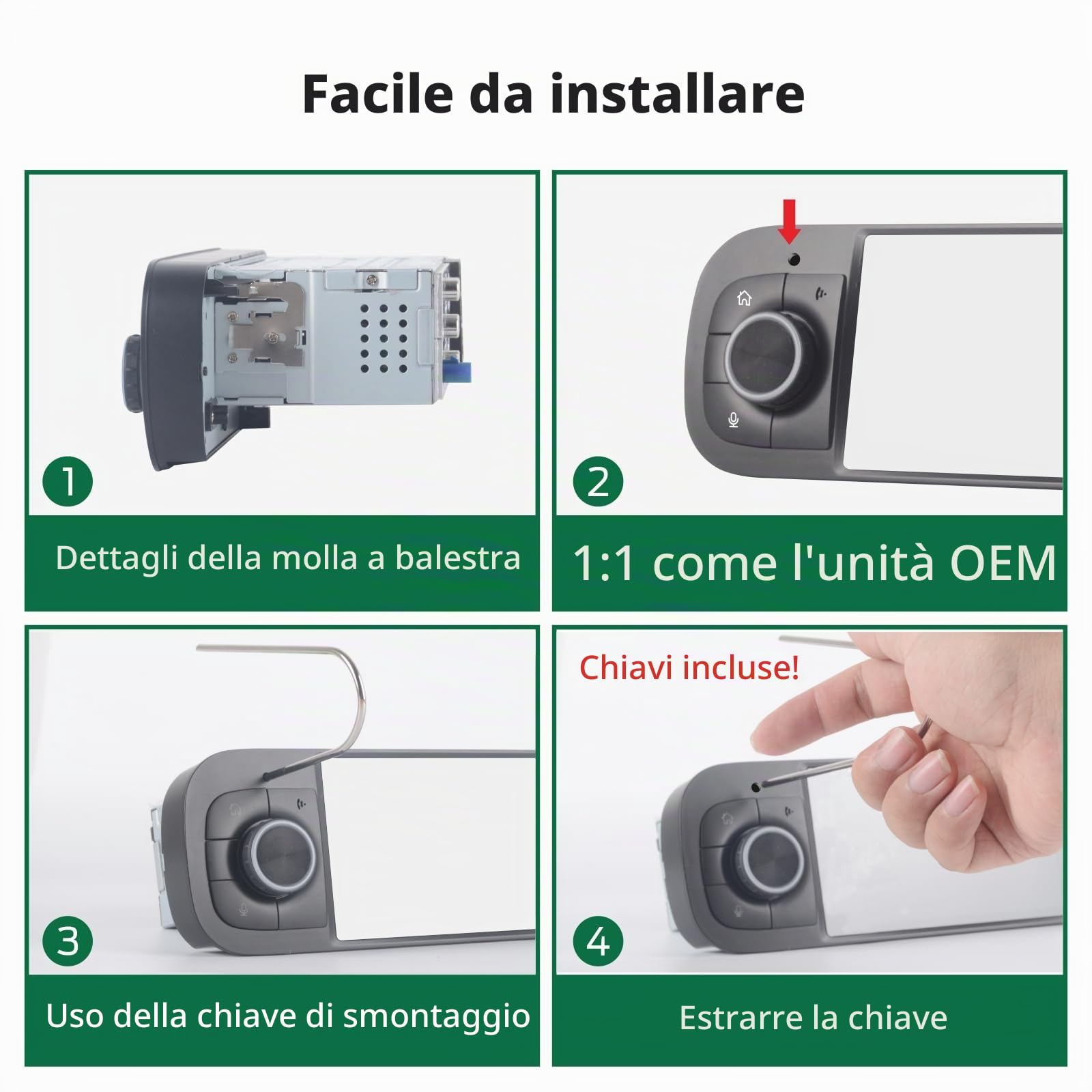 Facile da installare

1

Dettagli della molla a balestra

2

1:1 come l'unità OEM

3

Uso della chiave di smontaggio

Chiavi incluse!

4

Estrarre la chiave