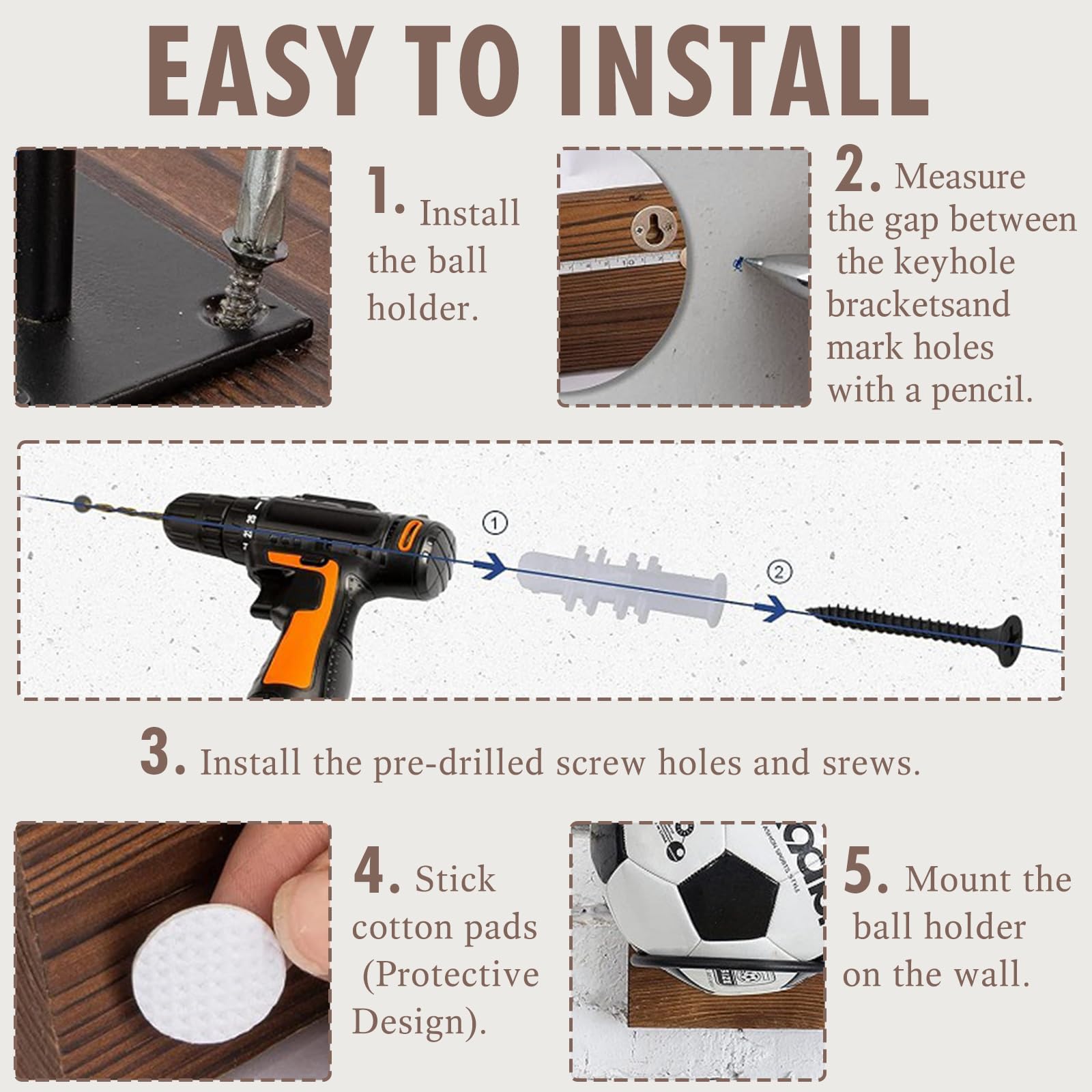 EASY TO INSTALL

1. Install the ball holder.

2. Measure the gap between the keyhole bracketsand mark holes with a pencil.

①

②

3. Install the pre-drilled screw holes and srews.

4. Stick cotton pads (Protective Design).

5. Mount the ball holder on the wall.