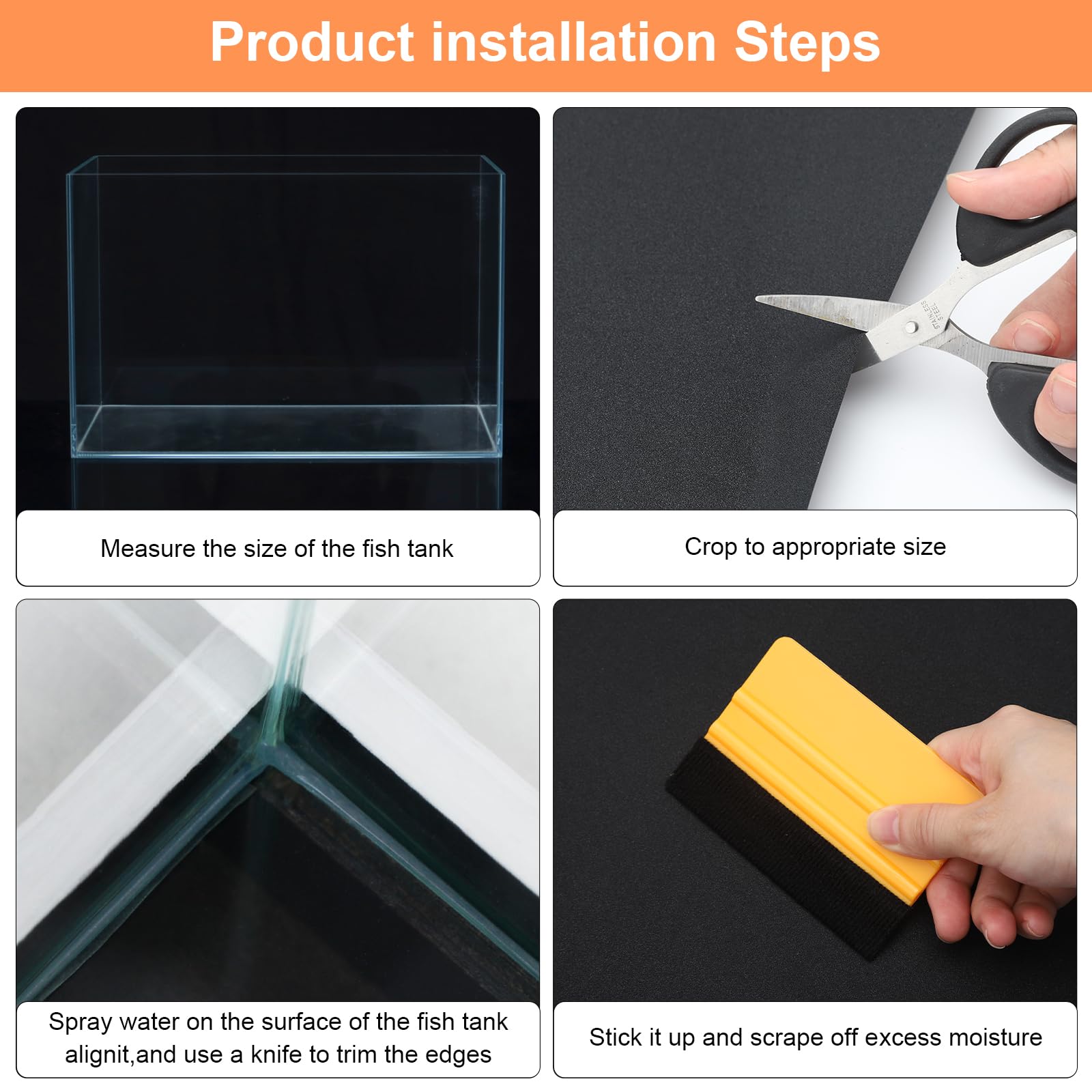 Product installation Steps

Measure the size of the fish tank

STAINLESS STEEL

Crop to appropriate size

Spray water on the surface of the fish tank alignit,and use a knife to trim the edges

Stick it up and scrape off excess moisture