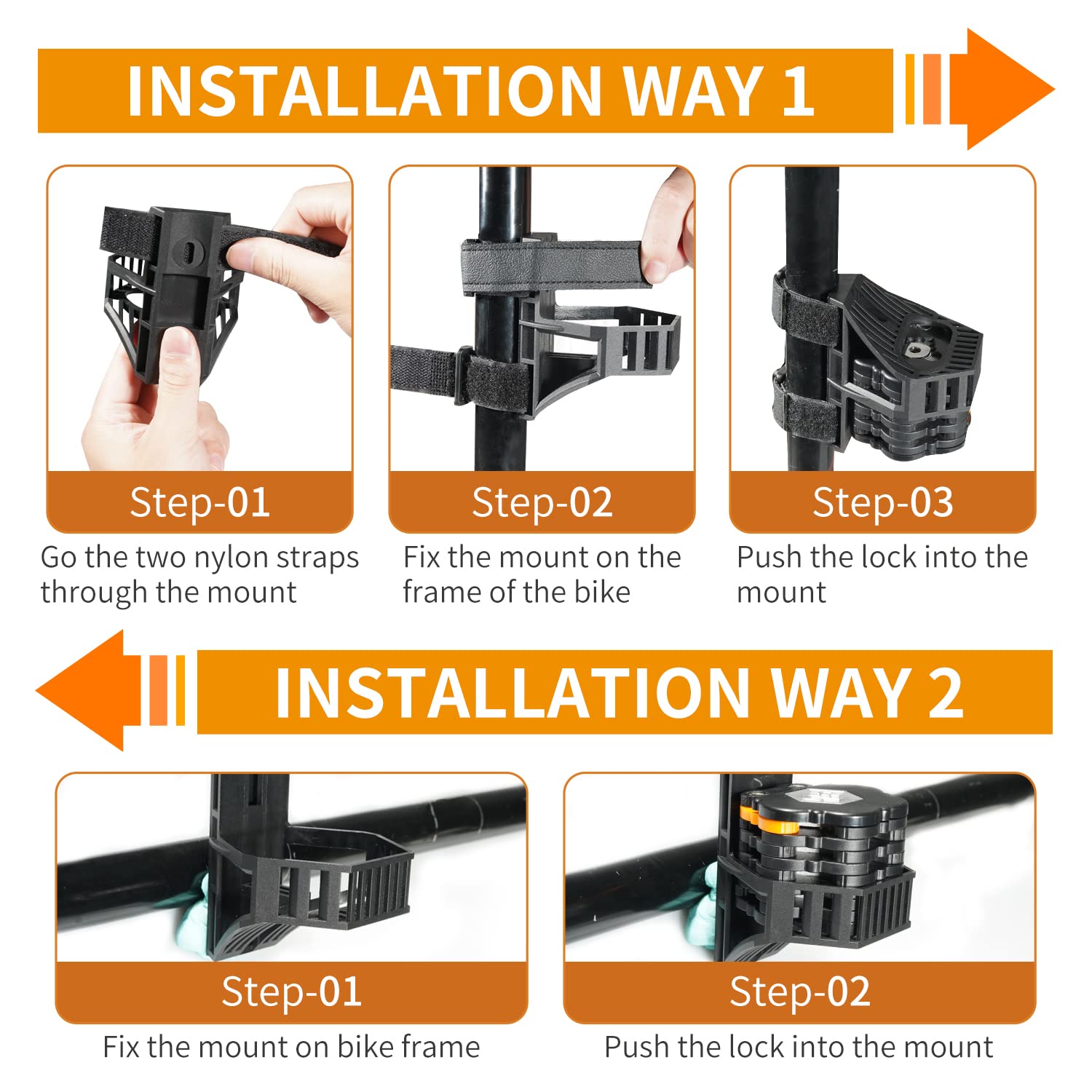 INSTALLATION WAY 1

Step-01
Go the two nylon straps through the mount

Step-02
Fix the mount on the frame of the bike

Step-03
Push the lock into the mount

INSTALLATION WAY 2

Step-01
Fix the mount on bike frame

Step-02
Push the lock into the mount