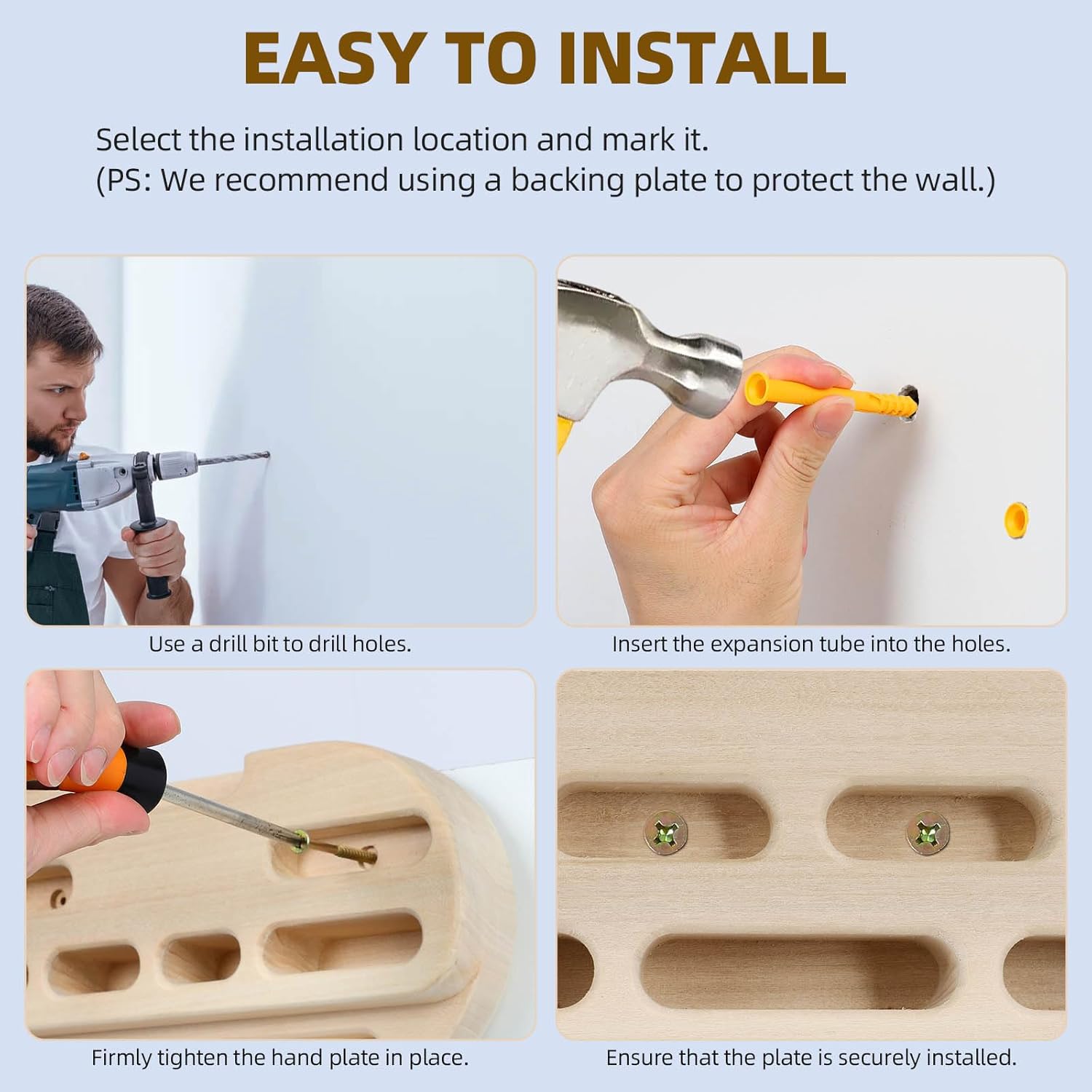 EASY TO INSTALL

Select the installation location and mark it.
(PS: We recommend using a backing plate to protect the wall.)

Use a drill bit to drill holes.

Insert the expansion tube into the holes.

Firmly tighten the hand plate in place.

Ensure that the plate is securely installed.