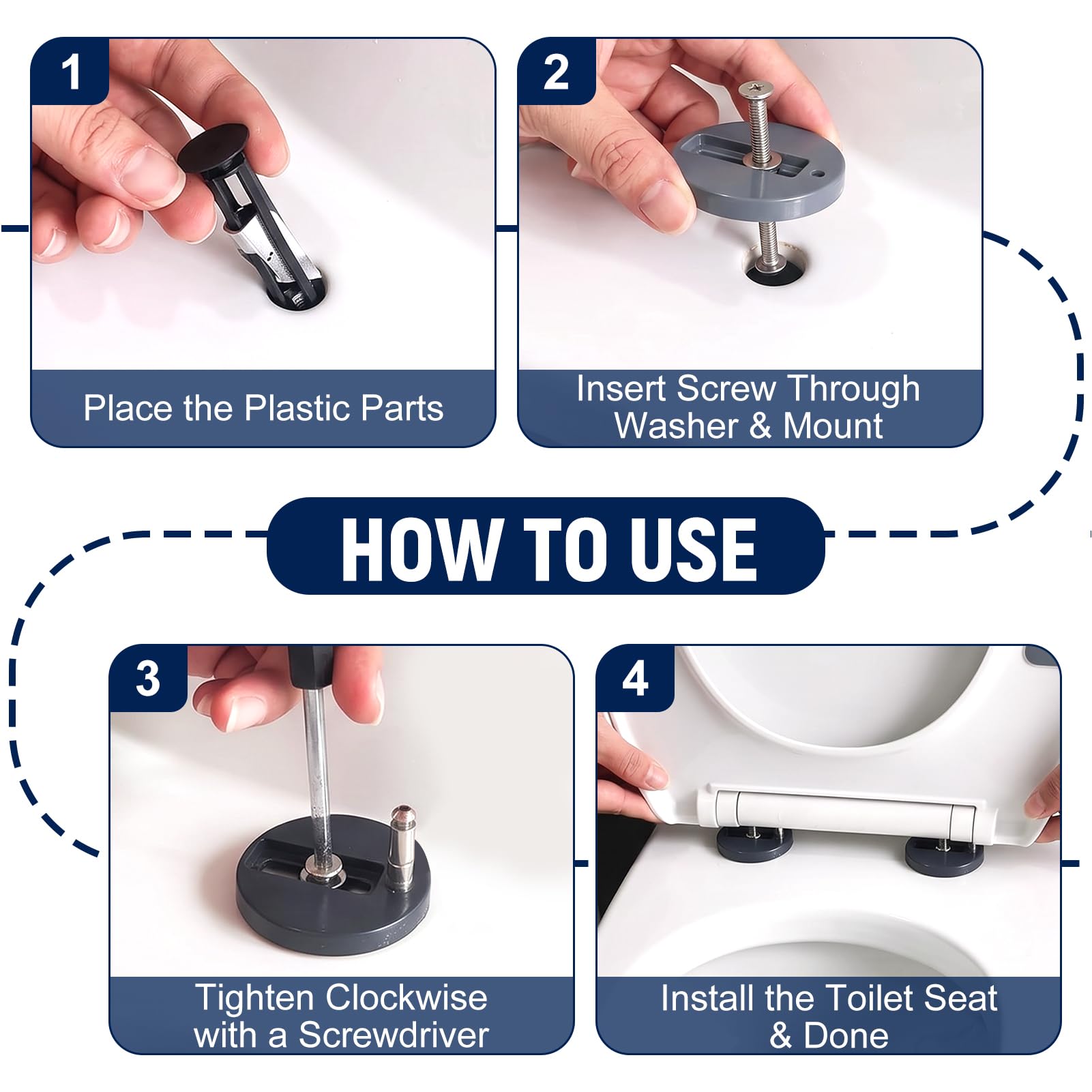 1

Place the Plastic Parts

2

Insert Screw Through Washer & Mount

HOW TO USE

3

Tighten Clockwise with a Screwdriver

4

Install the Toilet Seat & Done