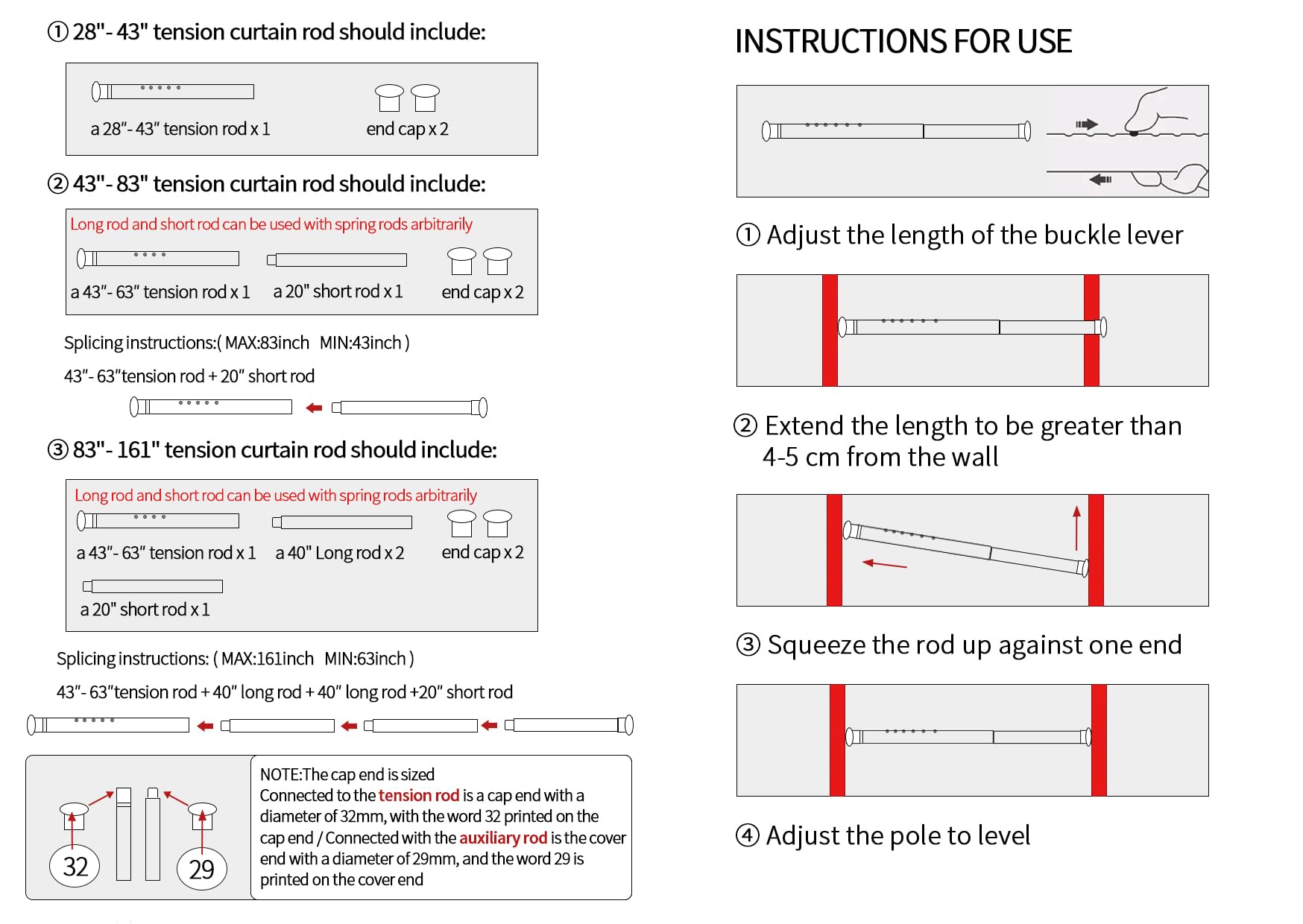 ① 28"- 43" tension curtain rod should include:

a 28"- 43" tension rod x 1

end cap x 2

② 43"- 83" tension curtain rod should include:

Long rod and short rod can be used with spring rods arbitrarily

a 43"- 63" tension rod x 1

a 20" short rod x 1

end cap x 2

Splicing instructions:( MAX:83inch MIN:43inch )

43"- 63"tension rod + 20" short rod

③ 83"- 161" tension curtain rod should include:

Long rod and short rod can be used with spring rods arbitrarily

a 43"- 63" tension rod x 1

a 40" Long rod x 2

end cap x 2

a 20" short rod x 1

Splicing instructions: ( MAX:161inch MIN:63inch )

43"- 63"tension rod + 40" long rod + 40" long rod +20" short rod

32

29

NOTE:The cap end is sized Connected to the tension rod is a cap end with a diameter of 32mm, with the word 32 printed on the cap end / Connected with the auxiliary rod is the cover end with a diameter of 29mm, and the word 29 is printed on the cover end

INSTRUCTIONS FOR USE

① Adjust the length of the buckle lever

② Extend the length to be greater than 4-5 cm from the wall

③ Squeeze the rod up against one end

④ Adjust the pole to level