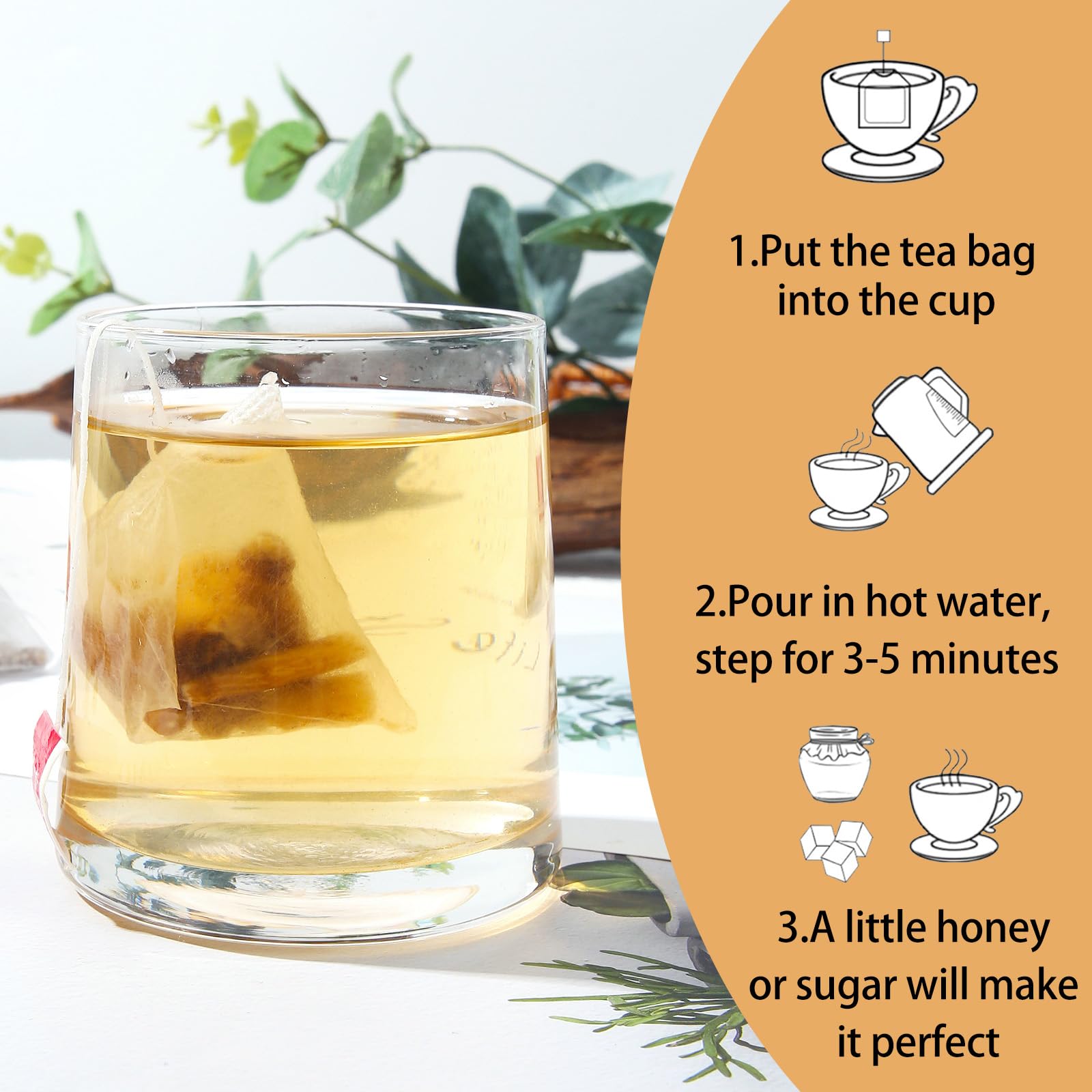 1.Put the tea bag into the cup

2.Pour in hot water, step for 3-5 minutes

3.A little honey or sugar will make it perfect