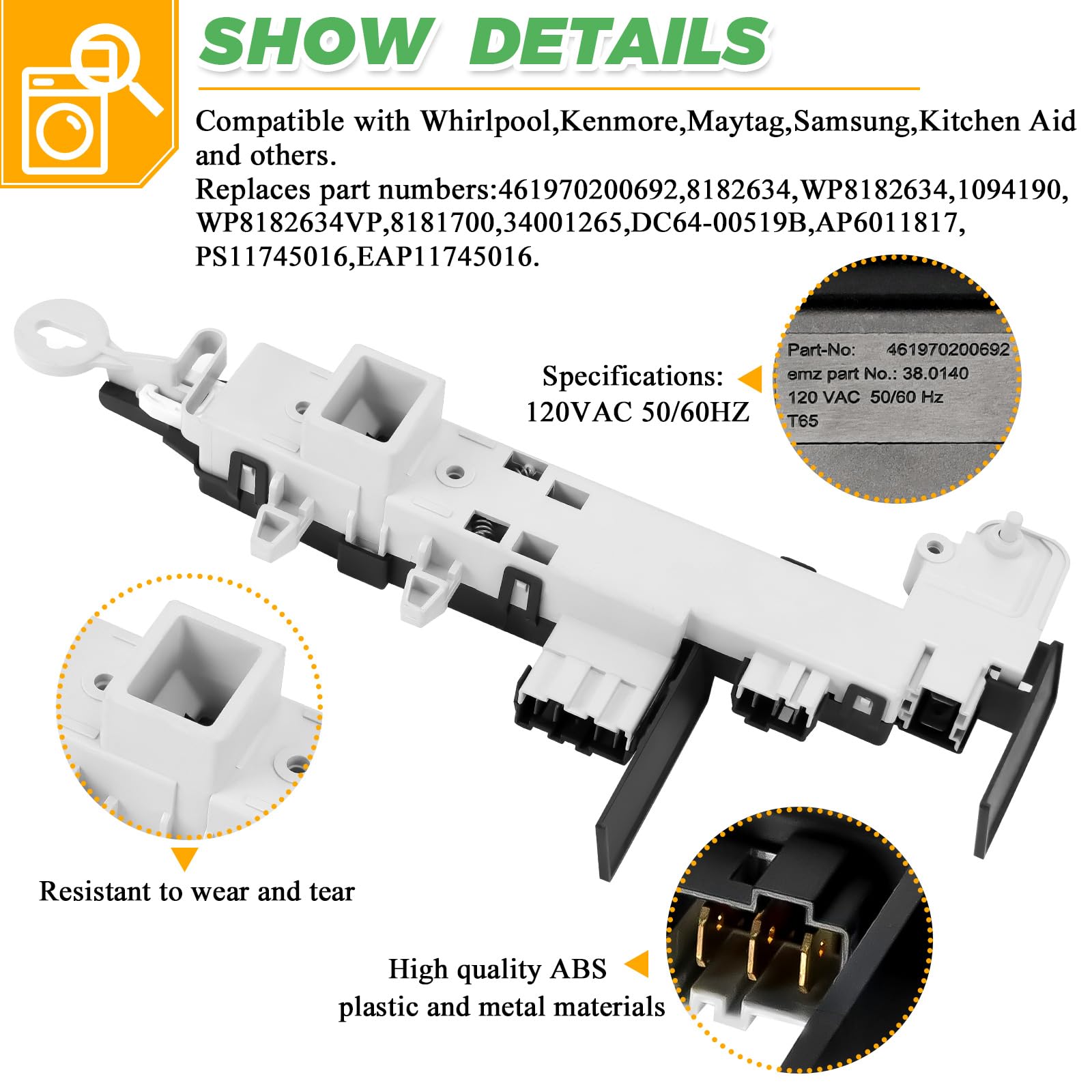 SHOW DETAILS

Compatible with Whirlpool,Kenmore,Maytag,Samsung,Kitchen Aid and others.
Replaces part numbers:461970200692,8182634,WP8182634,1094190, WP8182634VP,8181700,34001265,DC64-00519B,AP6011817, PS11745016,EAP11745016.

Specifications:
120VAC 50/60HZ

Part-No: 461970200692
emz part No.: 38.0140
120 VAC 50/60 Hz
T65

Resistant to wear and tear

High quality ABS plastic and metal materials