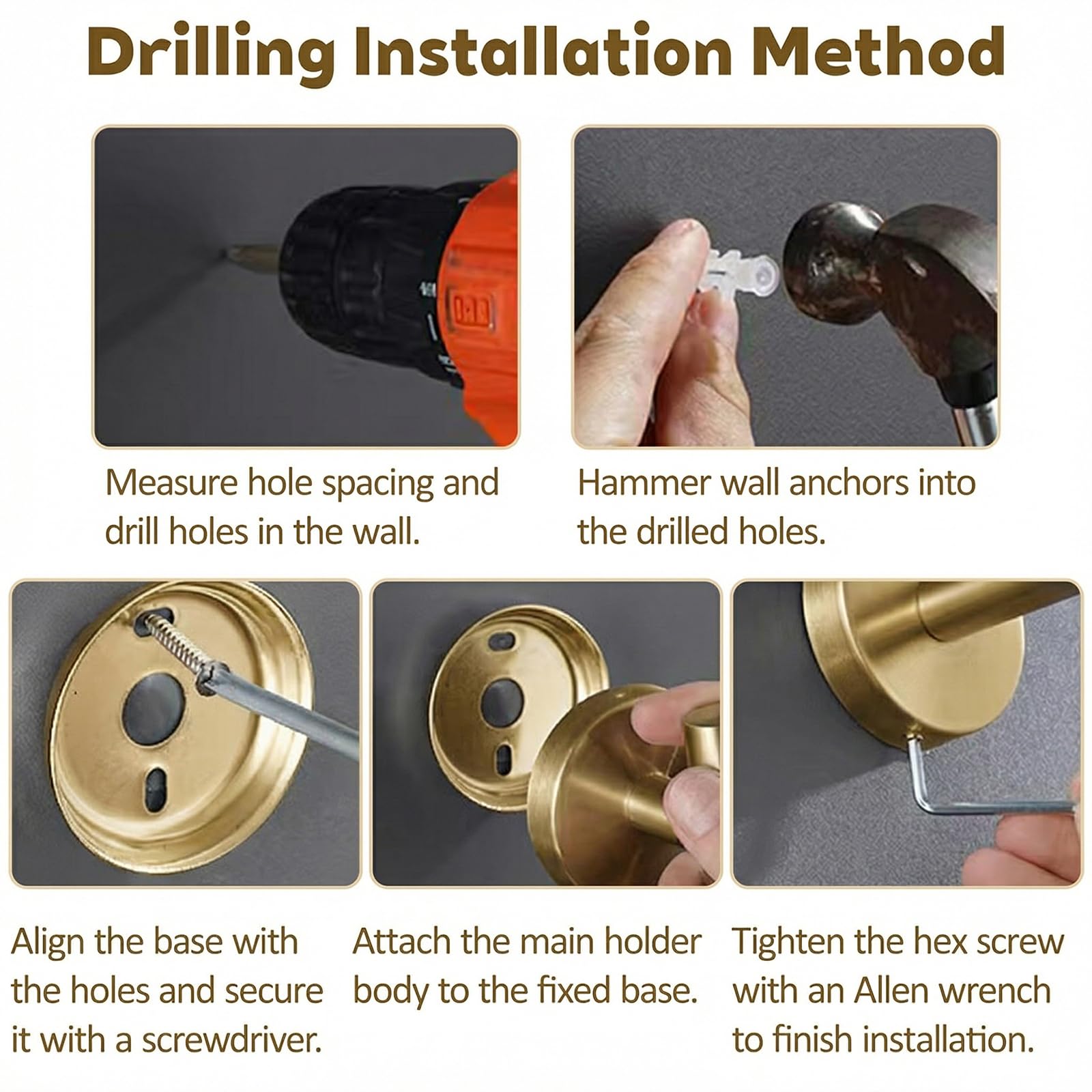 Drilling Installation Method

Measure hole spacing and drill holes in the wall.

Hammer wall anchors into the drilled holes.

Align the base with the holes and secure it with a screwdriver.

Attach the main holder body to the fixed base.

Tighten the hex screw with an Allen wrench to finish installation.