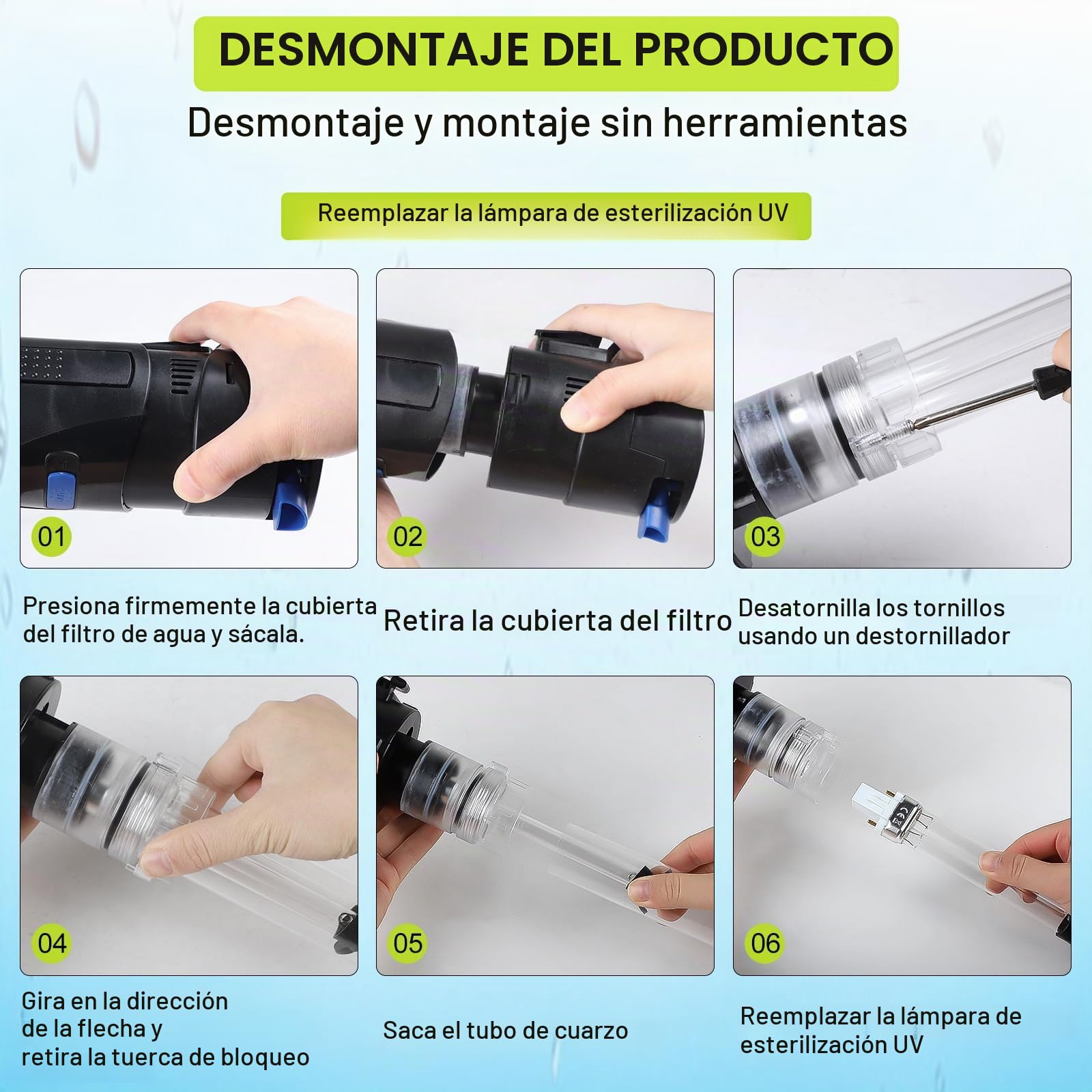 DESMONTAJE DEL PRODUCTO

Desmontaje y montaje sin herramientas

Reemplazar la lámpara de esterilización UV

01

Presiona firmemente la cubierta del filtro de agua y sácala.

02

Retira la cubierta del filtro

03

Desatornilla los tornillos usando un destornillador

04

Gira en la dirección de la flecha y retira la tuerca de bloqueo

05

Saca el tubo de cuarzo

06

Reemplazar la lámpara de esterilización UV