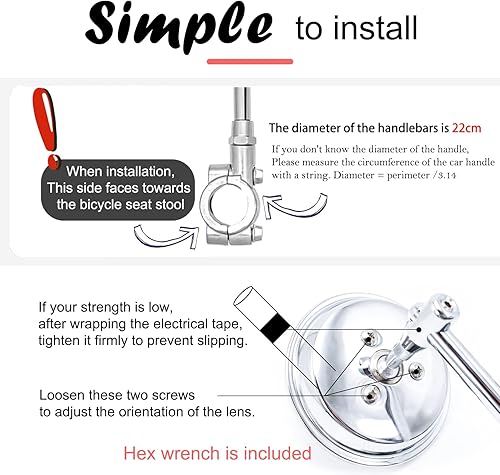 Simple to install

When installation, This side faces towards the bicycle seat stool

The diameter of the handlebars is 22cm

If you don't know the diameter of the handle, Please measure the circumference of the car handle with a string. Diameter = perimeter /3.14

If your strength is low, after wrapping the electrical tape, tighten it firmly to prevent slipping.

Loosen these two screws to adjust the orientation of the lens.

Hex wrench is included