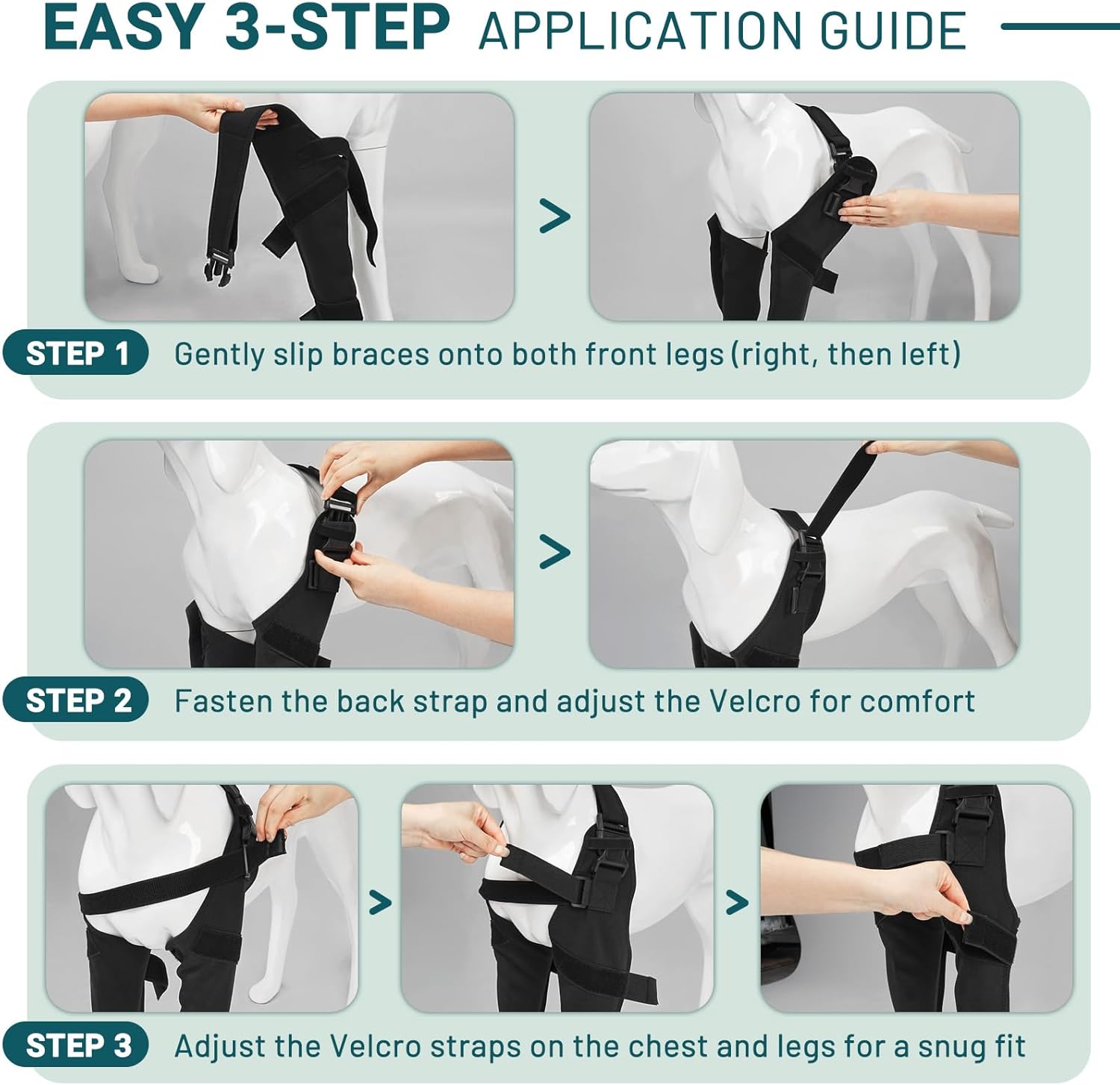 EASY 3-STEP APPLICATION GUIDE

>

STEP 1 Gently slip braces onto both front legs (right, then left)

>

STEP 2 Fasten the back strap and adjust the Velcro for comfort

>

>

STEP 3 Adjust the Velcro straps on the chest and legs for a snug fit