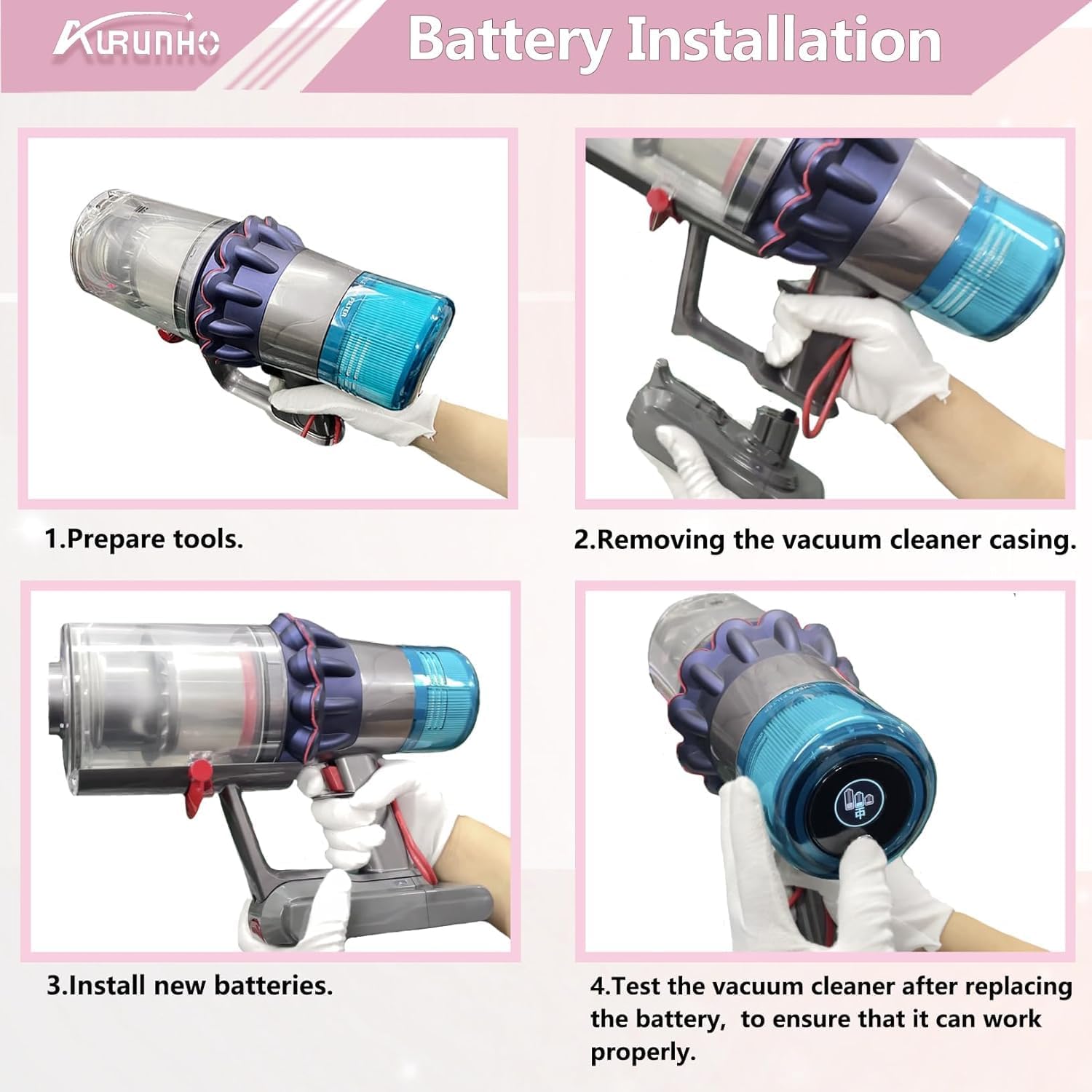 AURUNHO

Battery Installation

FILTER

1.Prepare tools.

2.Removing the vacuum cleaner casing.

3.Install new batteries.

4.Test the vacuum cleaner after replacing the battery, to ensure that it can work properly.