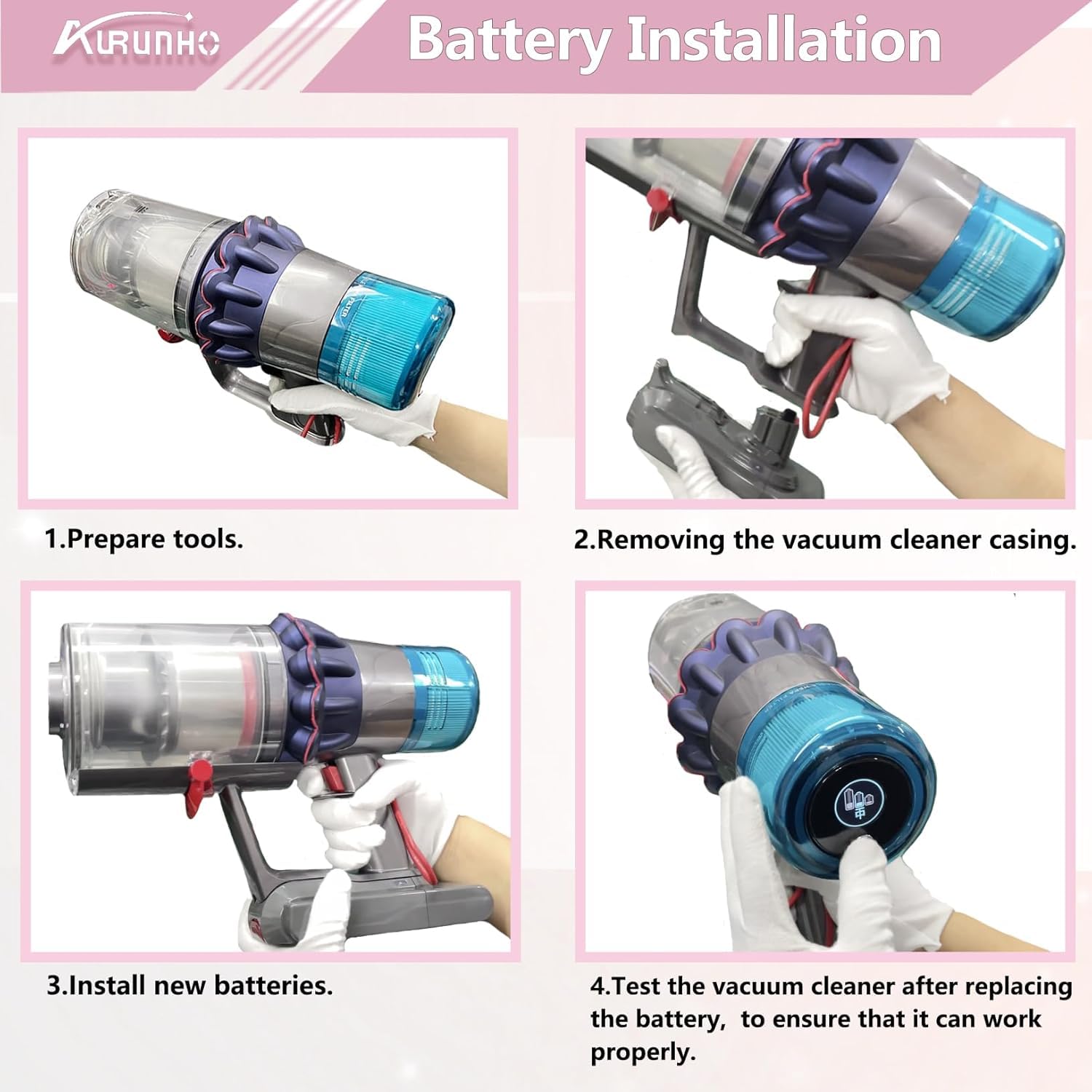 AURUNHO

Battery Installation

FILTER

1.Prepare tools.

2.Removing the vacuum cleaner casing.

3.Install new batteries.

4.Test the vacuum cleaner after replacing the battery, to ensure that it can work properly.