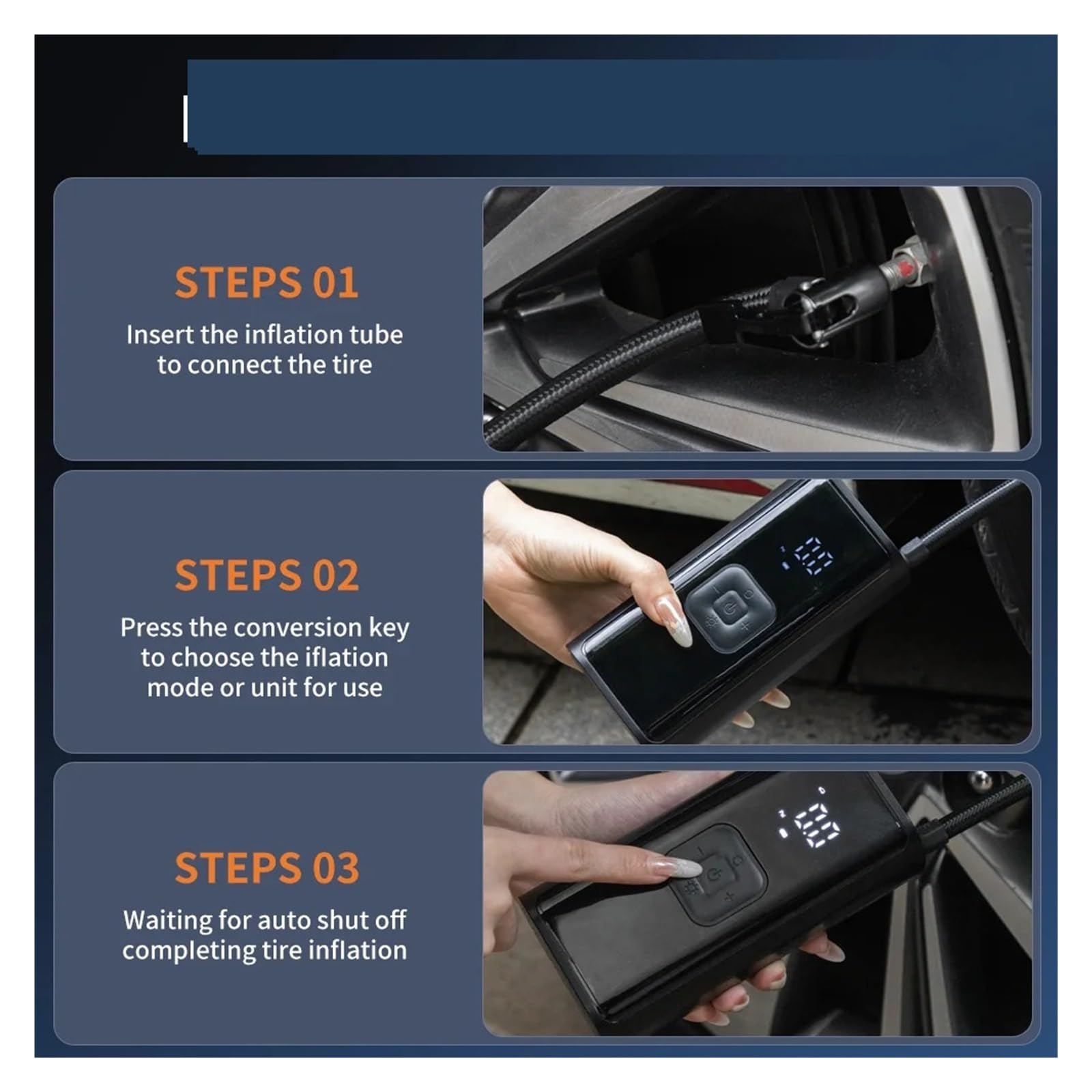 STEPS 01

Insert the inflation tube to connect the tire

STEPS 02

Press the conversion key to choose the iflation mode or unit for use

STEPS 03

Waiting for auto shut off completing tire inflation