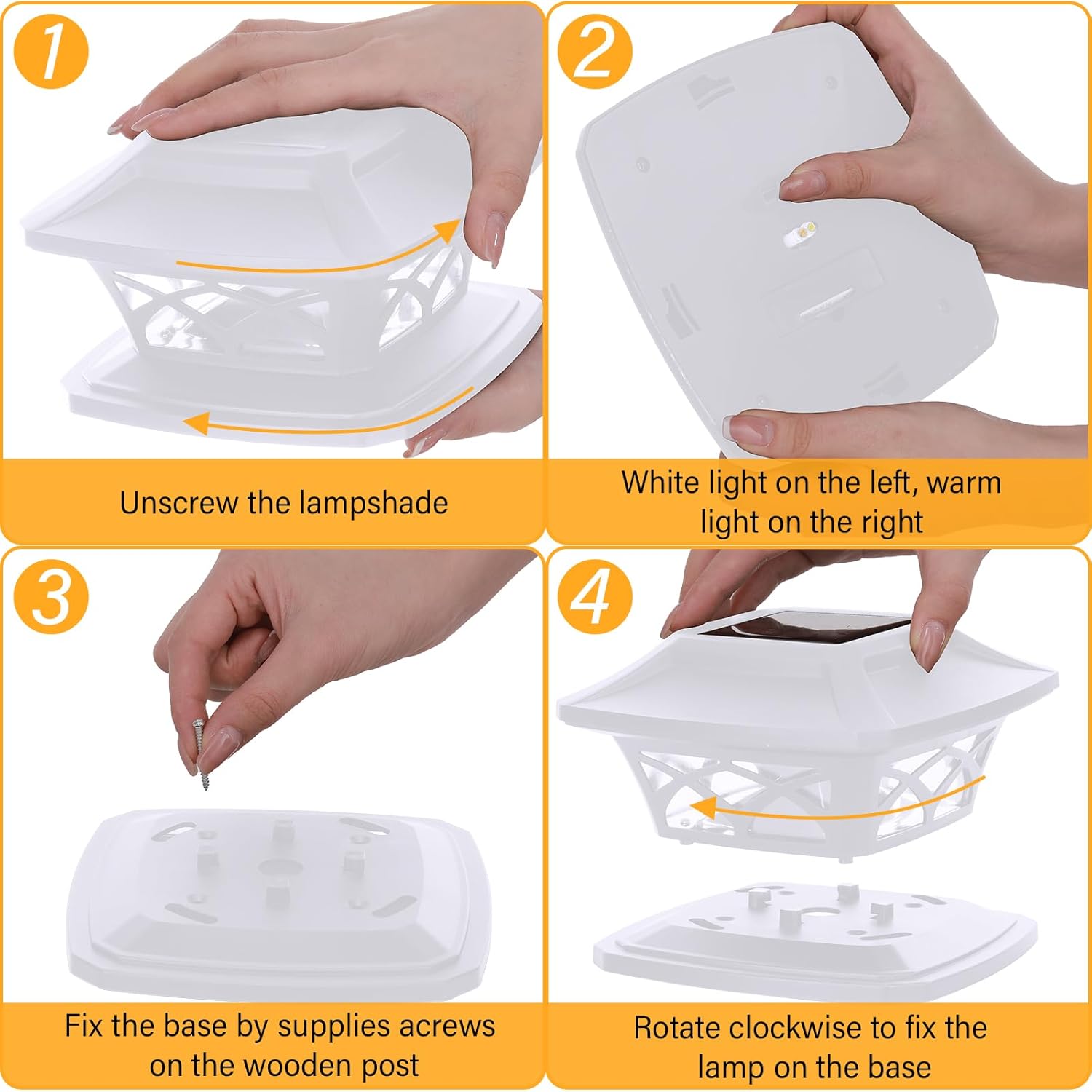 1

Unscrew the lampshade

2

White light on the left, warm light on the right

3

Fix the base by supplies acrews on the wooden post

4

Rotate clockwise to fix the lamp on the base