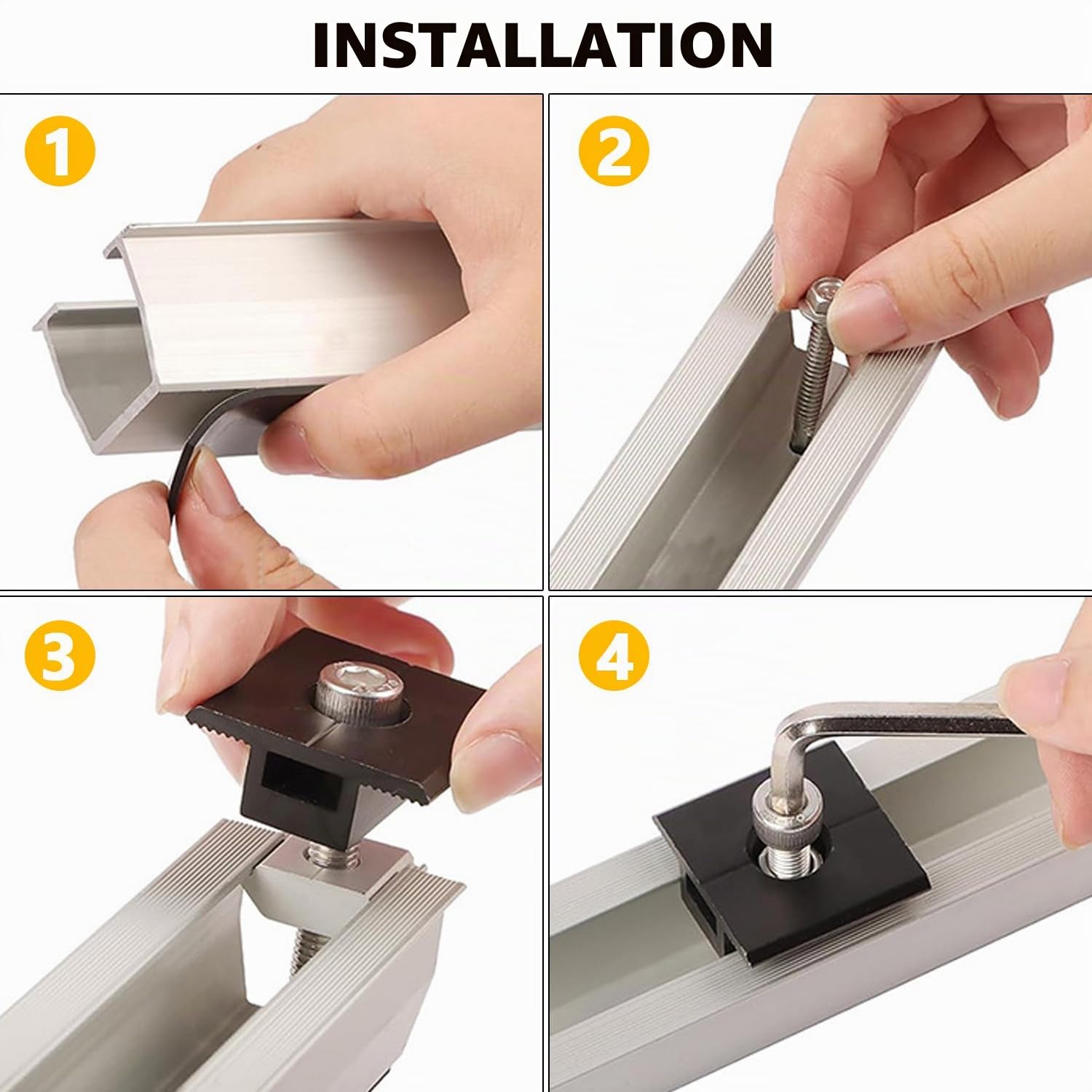 INSTALLATION

1

2

3

4