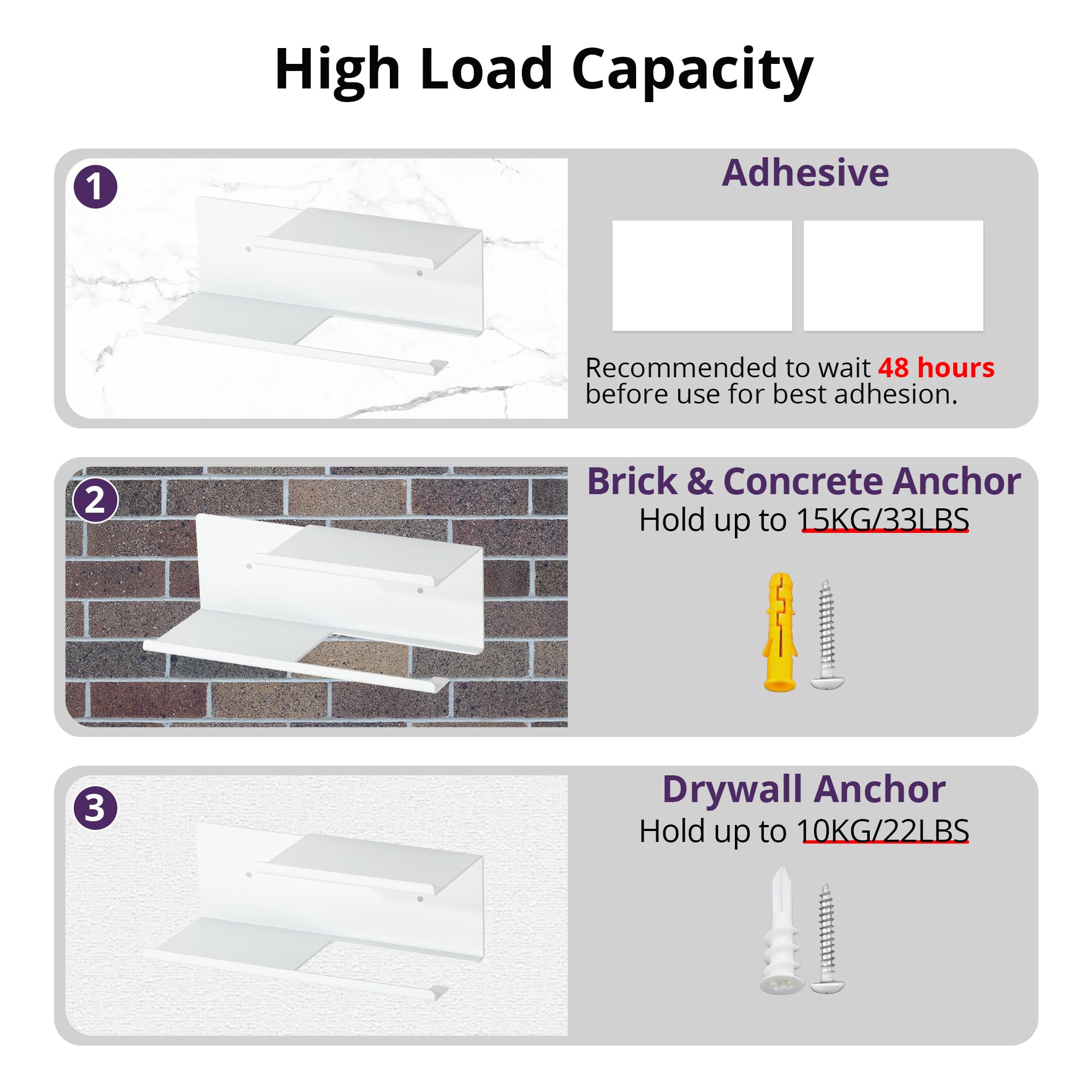 High Load Capacity

1

Adhesive

Recommended to wait 48 hours before use for best adhesion.

2

Brick & Concrete Anchor

Hold up to 15KG/33LBS

3

Drywall Anchor

Hold up to 10KG/22LBS