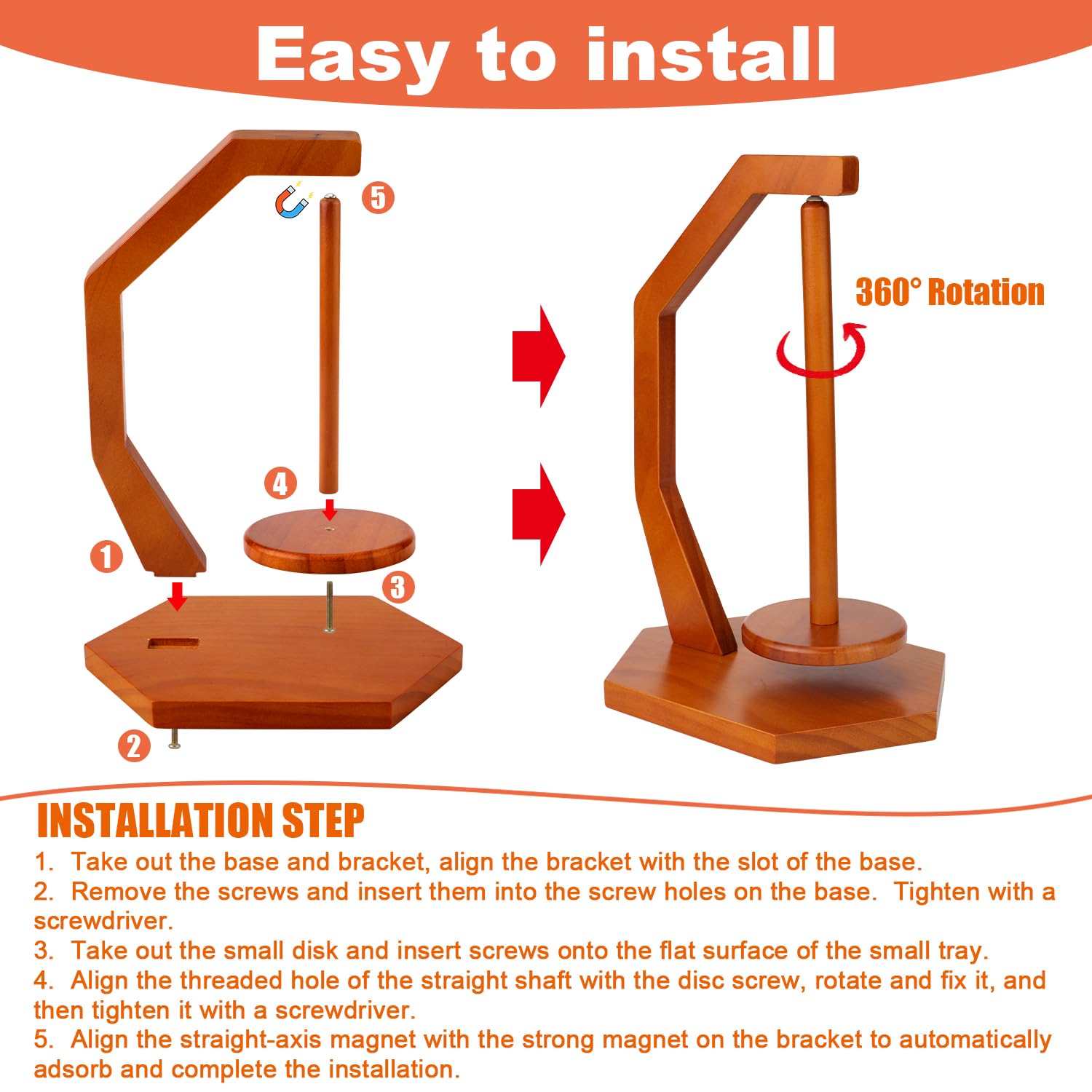 Easy to install

5

4

1

3

2

360° Rotation

INSTALLATION STEP

1. Take out the base and bracket, align the bracket with the slot of the base.
2. Remove the screws and insert them into the screw holes on the base. Tighten with a screwdriver.
3. Take out the small disk and insert screws onto the flat surface of the small tray.
4. Align the threaded hole of the straight shaft with the disc screw, rotate and fix it, and then tighten it with a screwdriver.
5. Align the straight-axis magnet with the strong magnet on the bracket to automatically adsorb and complete the installation.