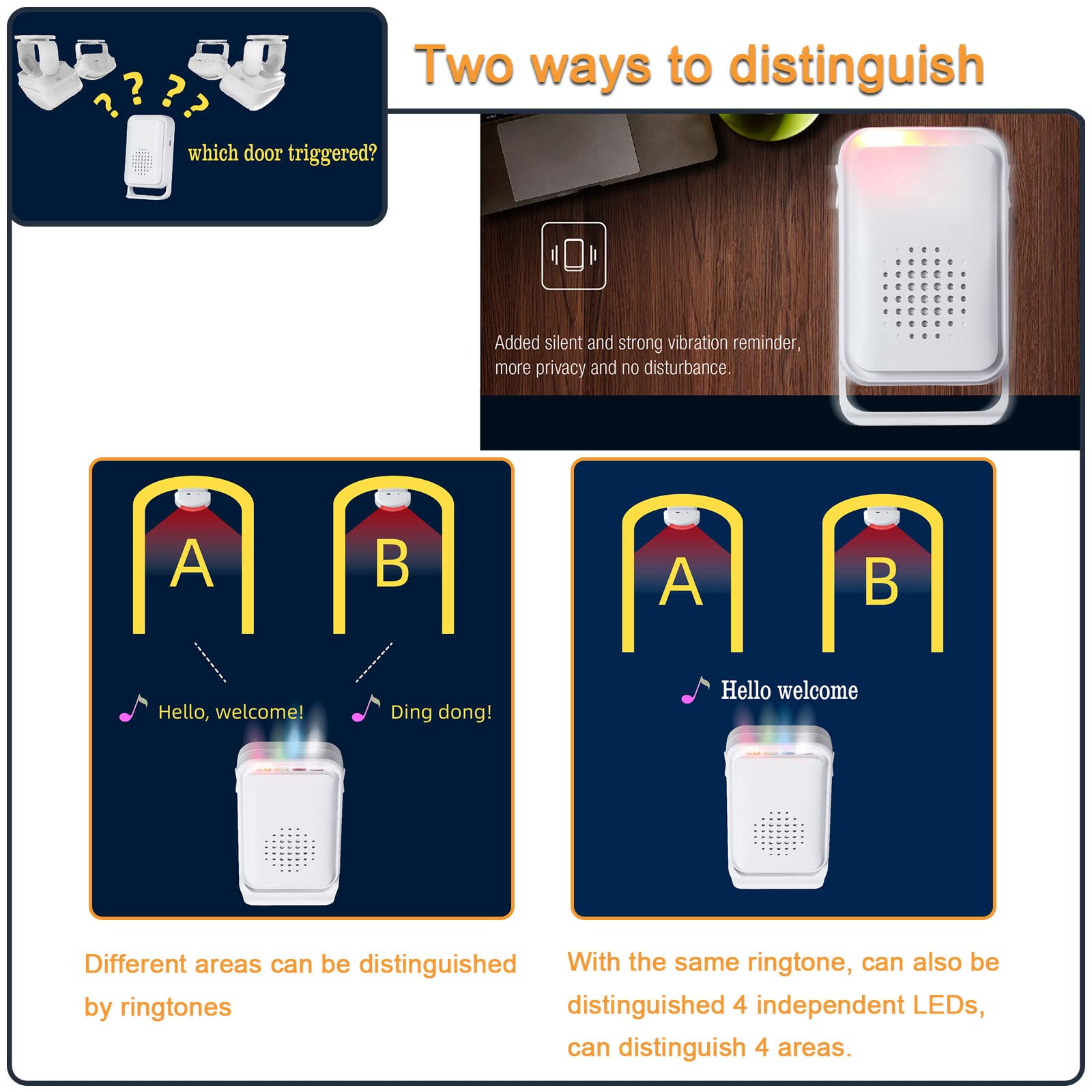 ? ? ? ?

which door triggered?

Two ways to distinguish

Added silent and strong vibration reminder, more privacy and no disturbance.

A

B

Hello, welcome!

Ding dong!

A

B

Hello welcome

Different areas can be distinguished by ringtones

With the same ringtone, can also be distinguished 4 independent LEDs, can distinguish 4 areas.