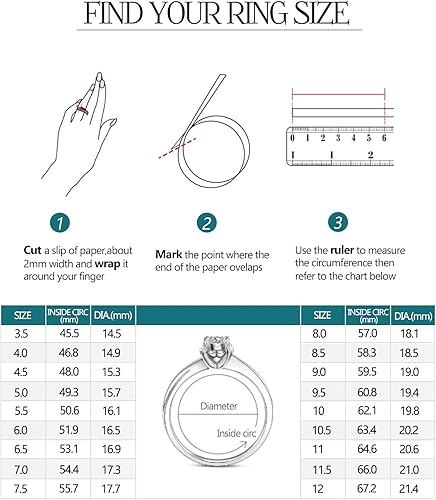 FIND YOUR RING SIZE

0 1 2 3 4 5 6
1 1 2

1

**Cut** a slip of paper,about 2mm width and **wrap** it around your finger

2

**Mark** the point where the end of the paper ovelaps

3

Use the **ruler** to measure the circumference then refer to the chart below

| SIZE | INSIDE CIRC (mm) | DIA.(mm) |
|---|---|---|
| 3.5 | 45.5 | 14.5 |
| 4.0 | 46.8 | 14.9 |
| 4.5 | 48.0 | 15.3 |
| 5.0 | 49.3 | 15.7 |
| 5.5 | 50.6 | 16.1 |
| 6.0 | 51.9 | 16.5 |
| 6.5 | 53.1 | 16.9 |
| 7.0 | 54.4 | 17.3 |
| 7.5 | 55.7 | 17.7 |

Diameter
Inside circ

| SIZE | INSIDE CIRC (mm) | DIA.(mm) |
|---|---|---|
| 8.0 | 57.0 | 18.1 |
| 8.5 | 58.3 | 18.5 |
| 9.0 | 59.5 | 19.0 |
| 9.5 | 60.8 | 19.4 |
| 10 | 62.1 | 19.8 |
| 10.5 | 63.4 | 20.2 |
| 11 | 64.6 | 20.6 |
| 11.5 | 66.0 | 21.0 |
| 12 | 67.2 | 21.4 |