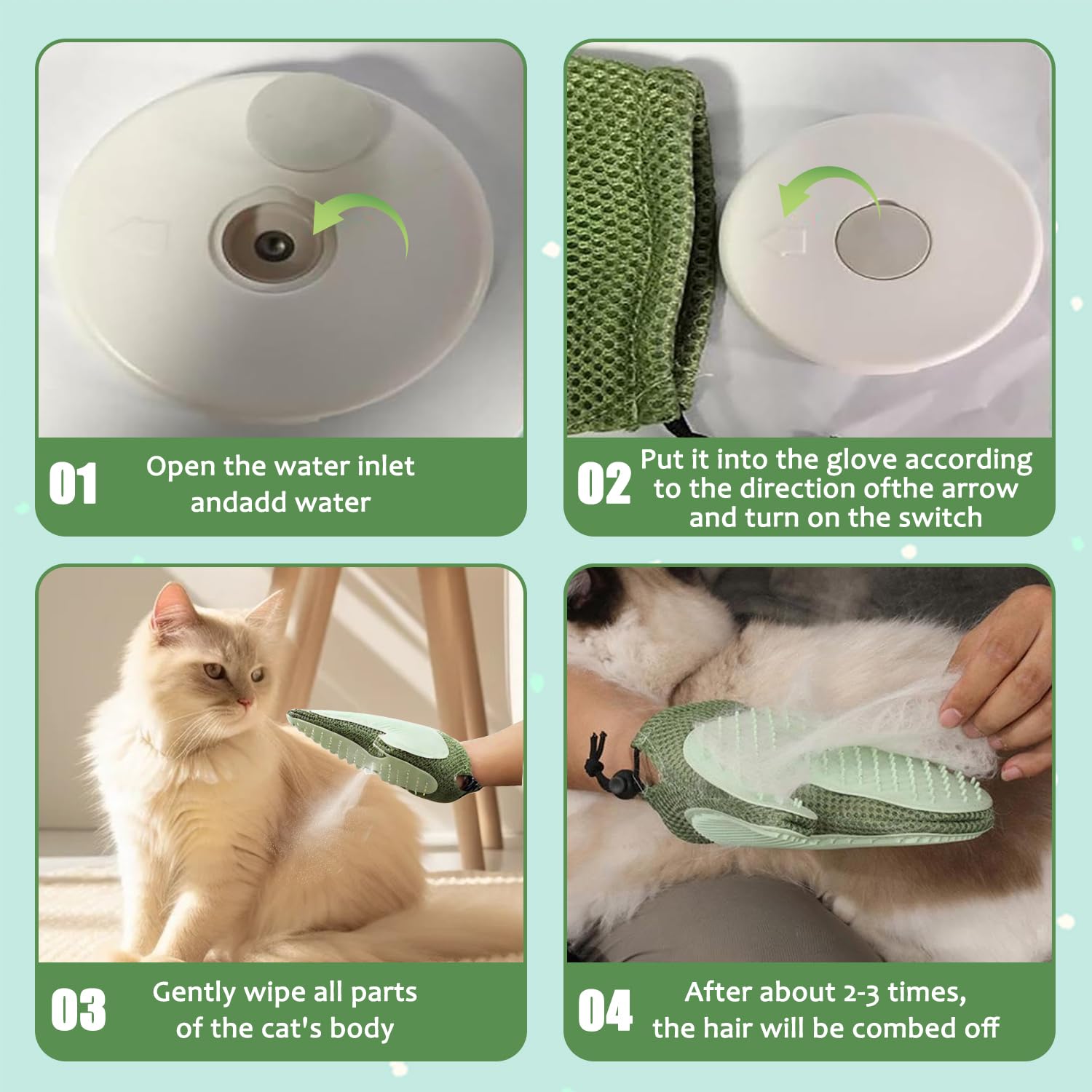 01 Open the water inlet andadd water

02 Put it into the glove according to the direction ofthe arrow and turn on the switch

03 Gently wipe all parts of the cat's body

04 After about 2-3 times, the hair will be combed off