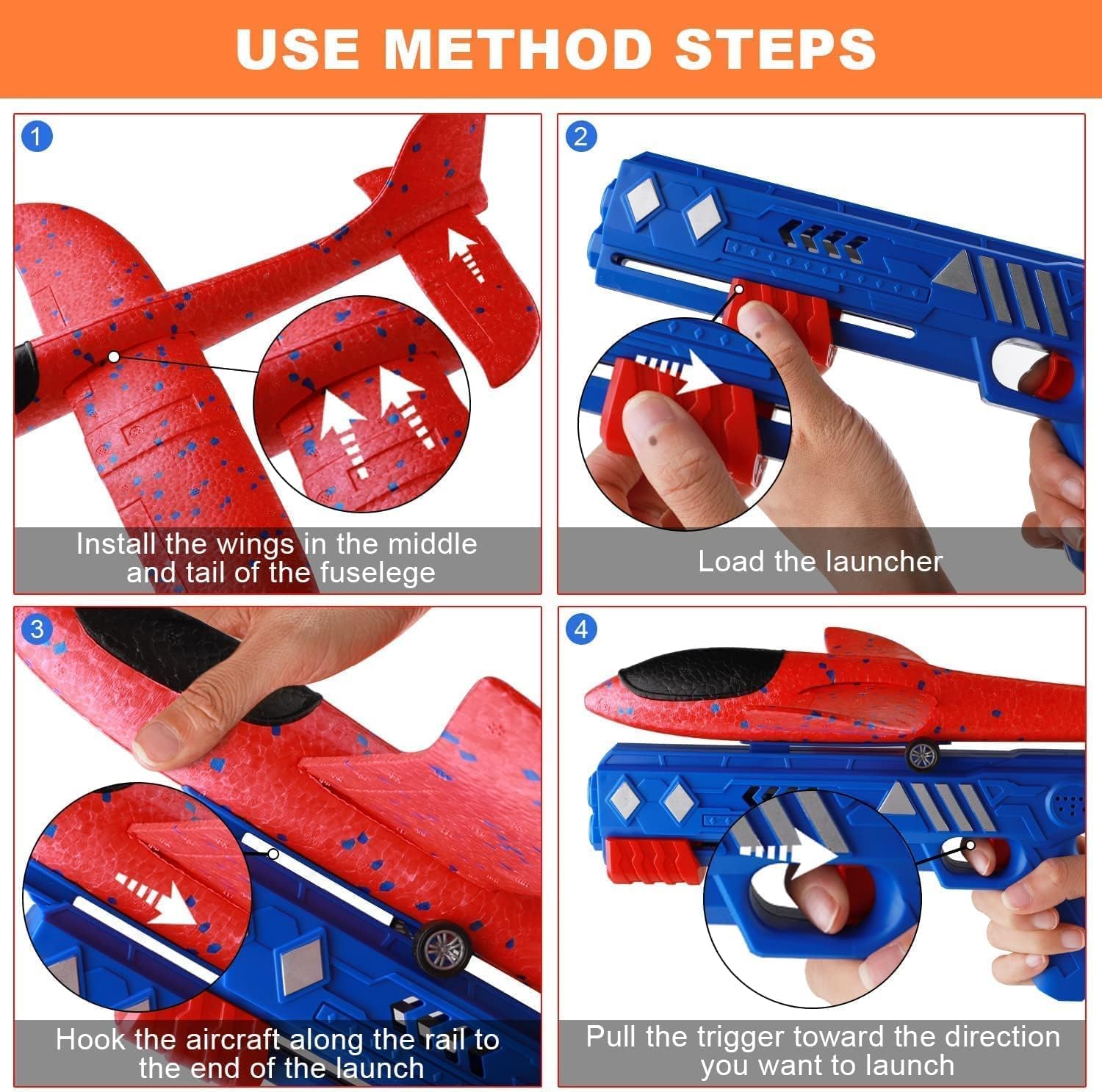 USE METHOD STEPS

1

Install the wings in the middle and tail of the fuselege

2

Load the launcher

3

Hook the aircraft along the rail to the end of the launch

4

Pull the trigger toward the direction you want to launch