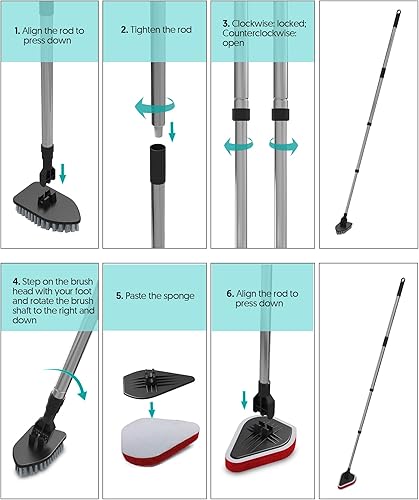 1. Align the rod to press down

2. Tighten the rod

3. Clockwise: locked; Counterclockwise: open

4. Step on the brush head with your foot and rotate the brush shaft to the right and down

5. Paste the sponge

6. Align the rod to press down