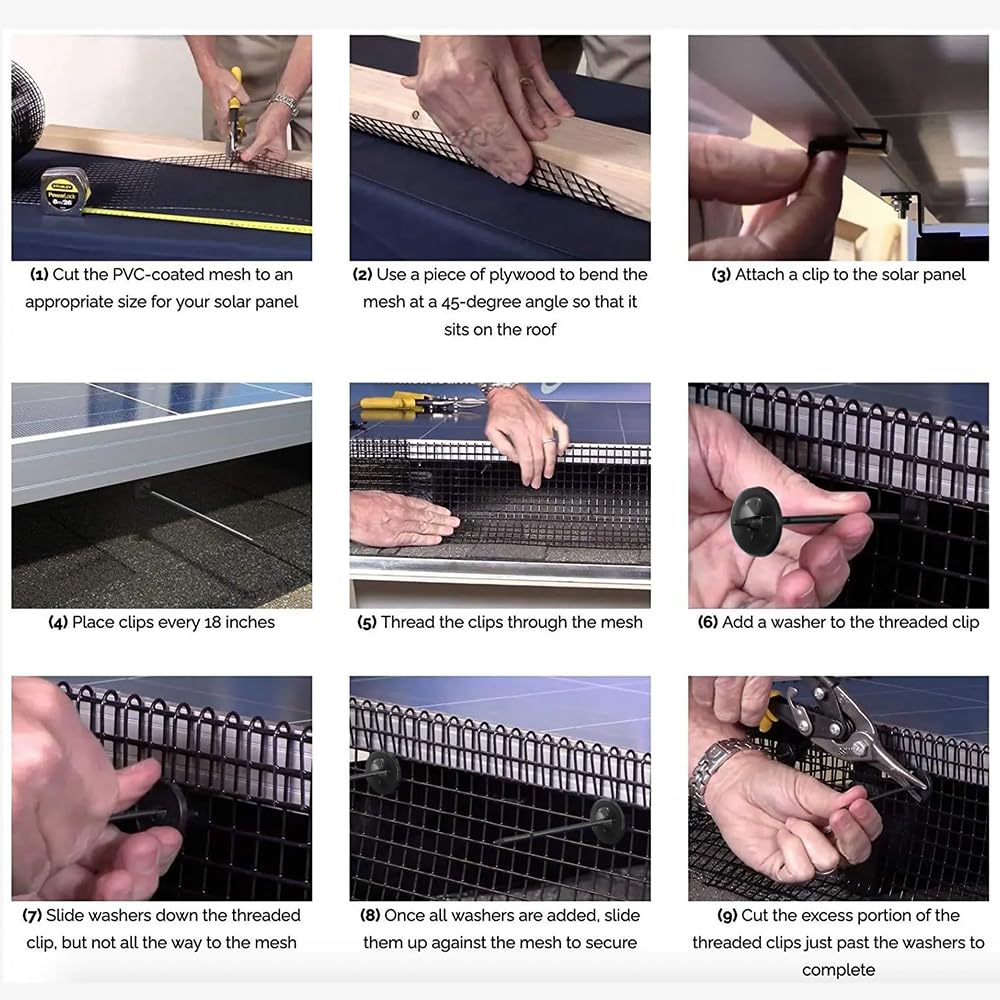 STANLEY
PowerLock

(1) Cut the PVC-coated mesh to an appropriate size for your solar panel

(2) Use a piece of plywood to bend the mesh at a 45-degree angle so that it sits on the roof

(3) Attach a clip to the solar panel

(4) Place clips every 18 inches

(5) Thread the clips through the mesh

(6) Add a washer to the threaded clip

(7) Slide washers down the threaded clip, but not all the way to the mesh

(8) Once all washers are added, slide them up against the mesh to secure

(9) Cut the excess portion of the threaded clips just past the washers to complete