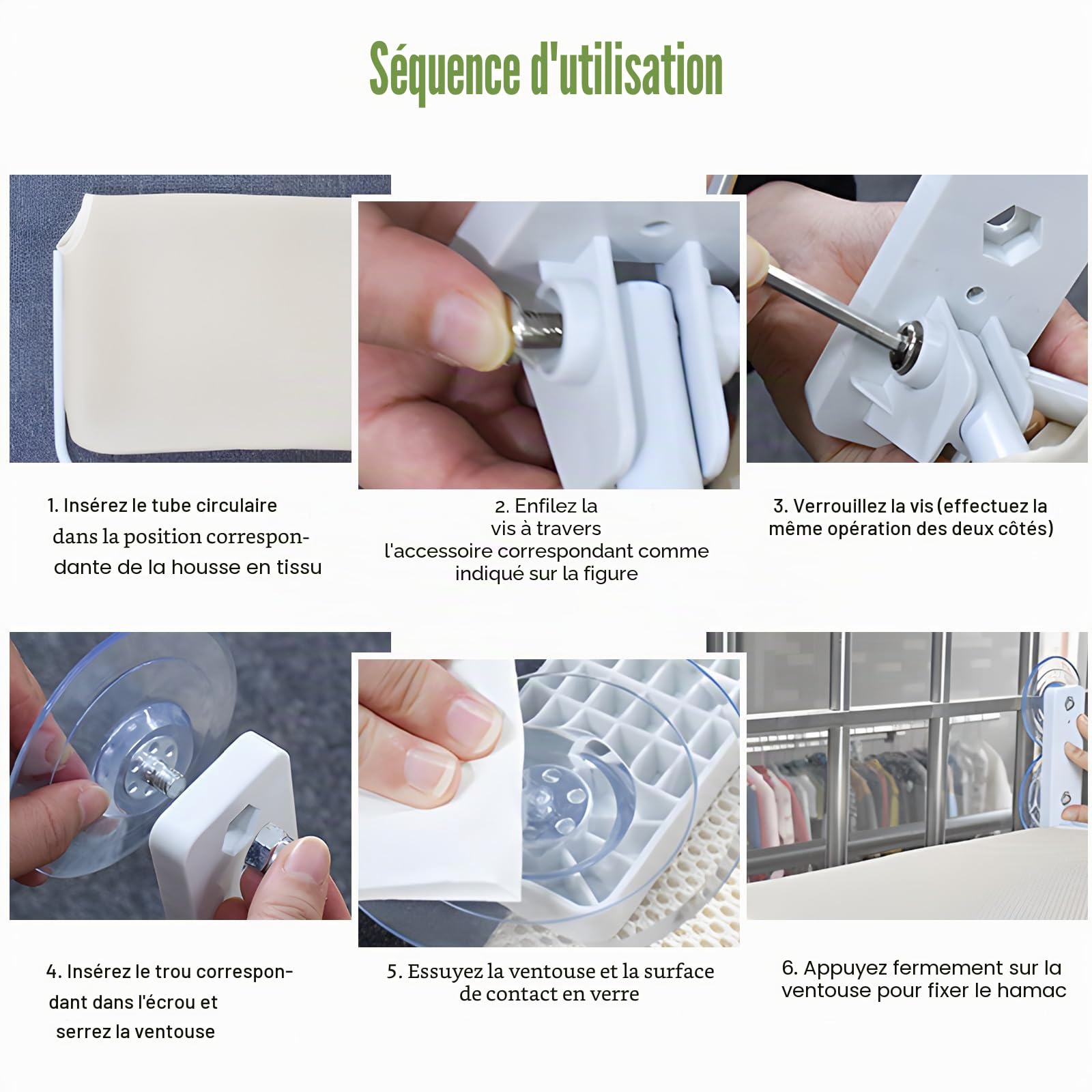 Séquence d'utilisation

1. Insérez le tube circulaire dans la position correspondante de la housse en tissu

2. Enfilez la vis à travers l'accessoire correspondant comme indiqué sur la figure

3. Verrouillez la vis (effectuez la même opération des deux côtés)

4. Insérez le trou correspondant dans l'écrou et serrez la ventouse

5. Essuyez la ventouse et la surface de contact en verre

6. Appuyez fermement sur la ventouse pour fixer le hamac