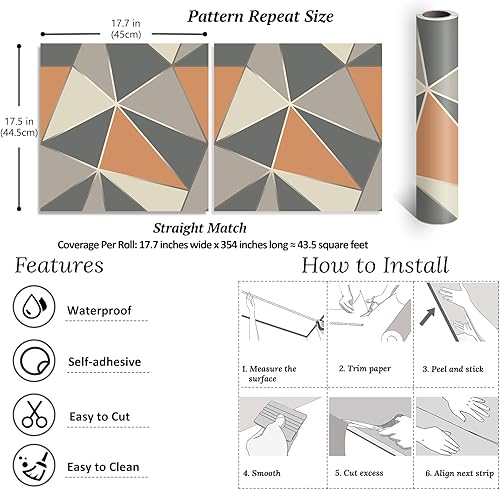 Pattern Repeat Size

17.7 in (45cm)

17.5 in (44.5cm)

Straight Match

Coverage Per Roll: 17.7 inches wide x 354 inches long ≈ 43.5 square feet

Features

Waterproof

Self-adhesive

Easy to Cut

Easy to Clean

How to Install

1. Measure the surface

2. Trim paper

3. Peel and stick

4. Smooth

5. Cut excess

6. Align next strip