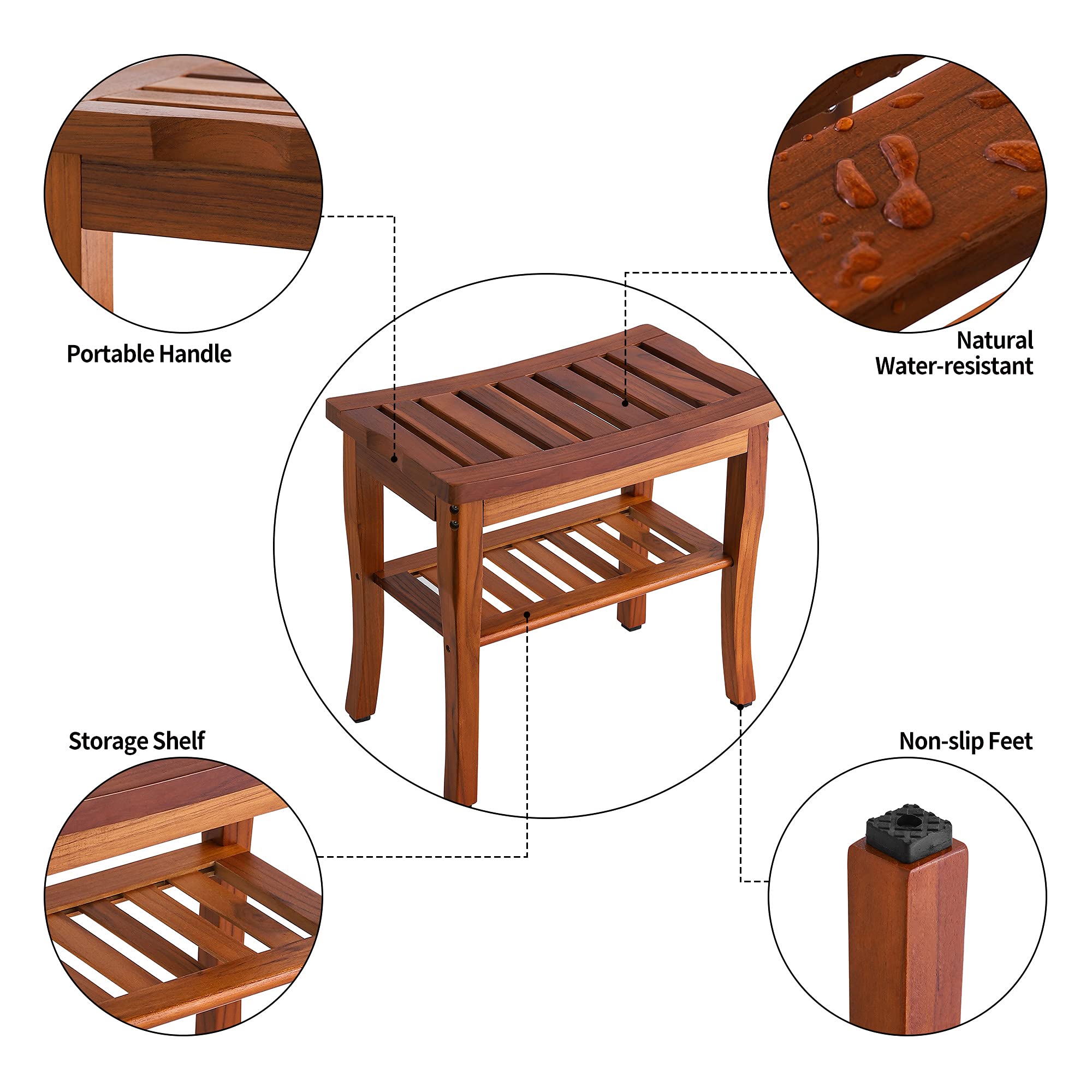 Portable Handle

Natural
Water-resistant

Storage Shelf

Non-slip Feet