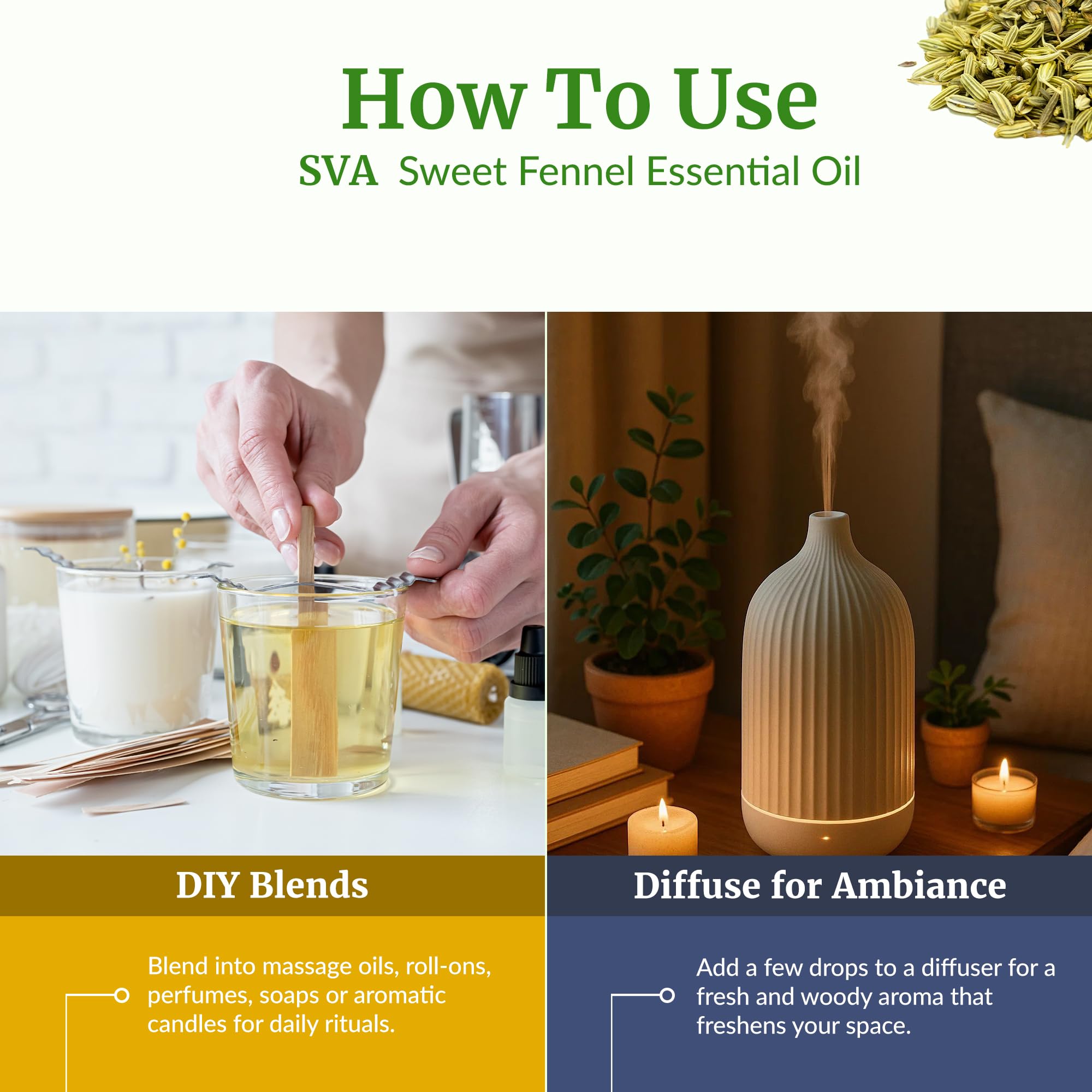 How To Use
SVA Sweet Fennel Essential Oil

DIY Blends

Blend into massage oils, roll-ons, perfumes, soaps or aromatic candles for daily rituals.

Diffuse for Ambiance

Add a few drops to a diffuser for a fresh and woody aroma that freshens your space.