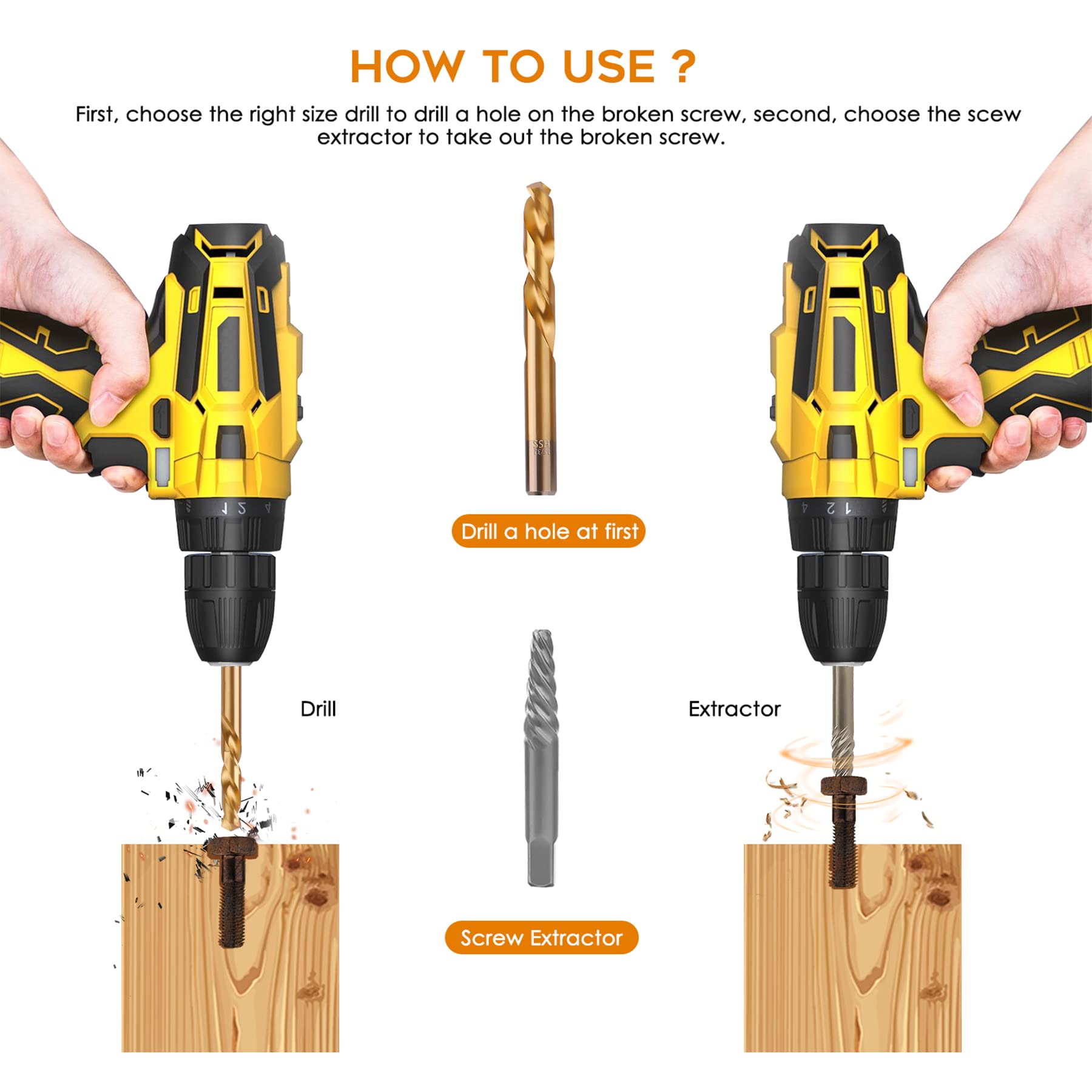 HOW TO USE ?

First, choose the right size drill to drill a hole on the broken screw, second, choose the scew extractor to take out the broken screw.

HSS

Drill a hole at first

Drill

Extractor

Screw Extractor