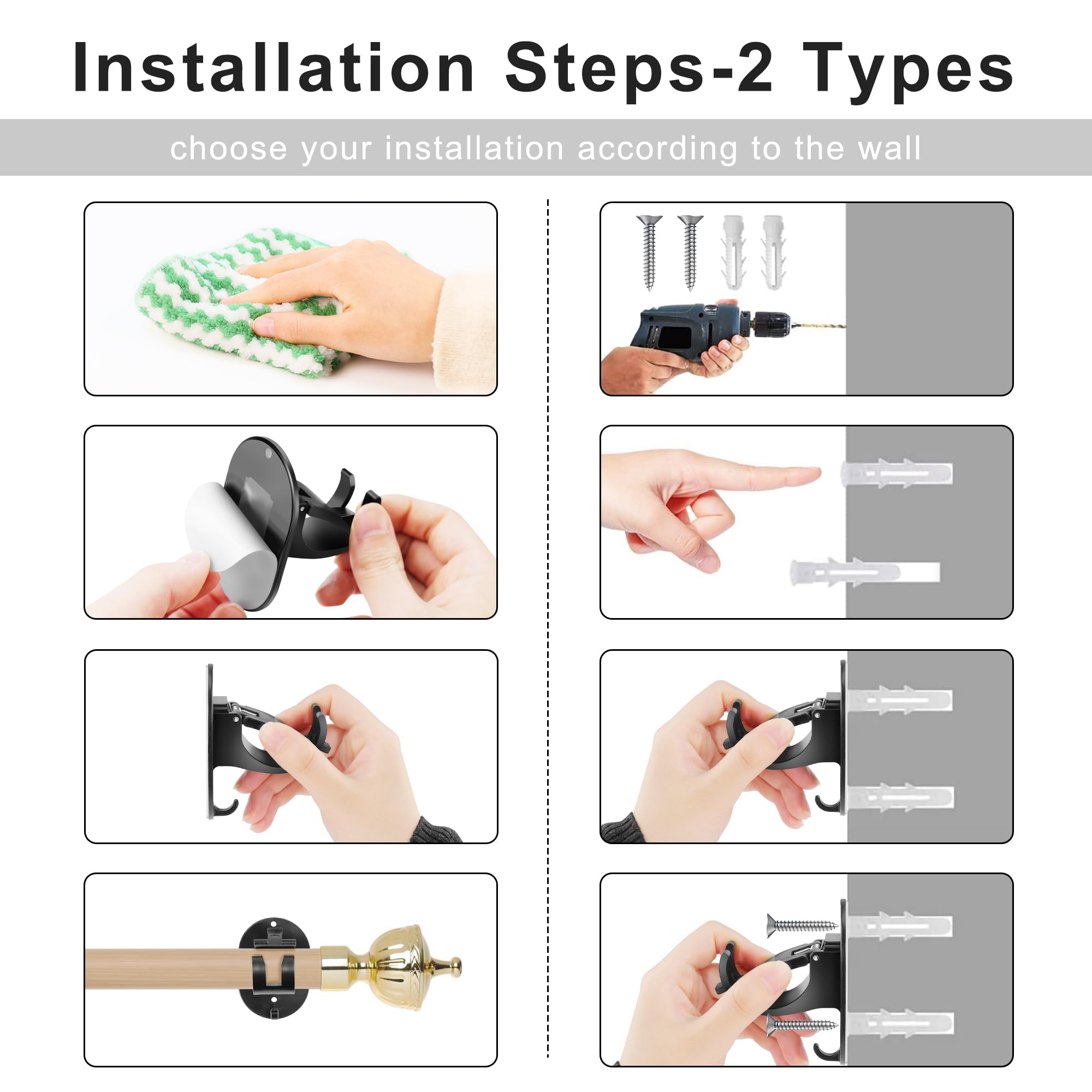 Installation Steps-2 Types

choose your installation according to the wall