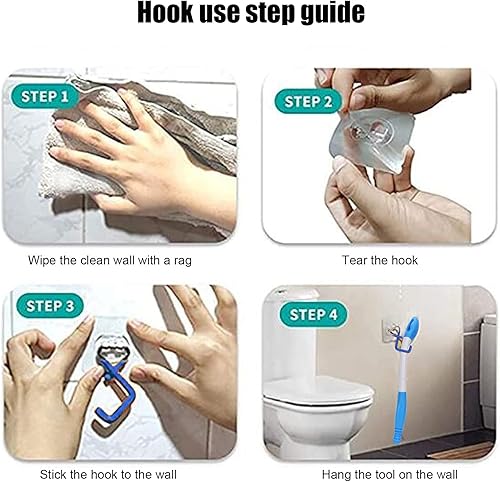 Hook use step guide

STEP 1

Wipe the clean wall with a rag

STEP 2

Tear the hook

STEP 3

Stick the hook to the wall

STEP 4

Hang the tool on the wall