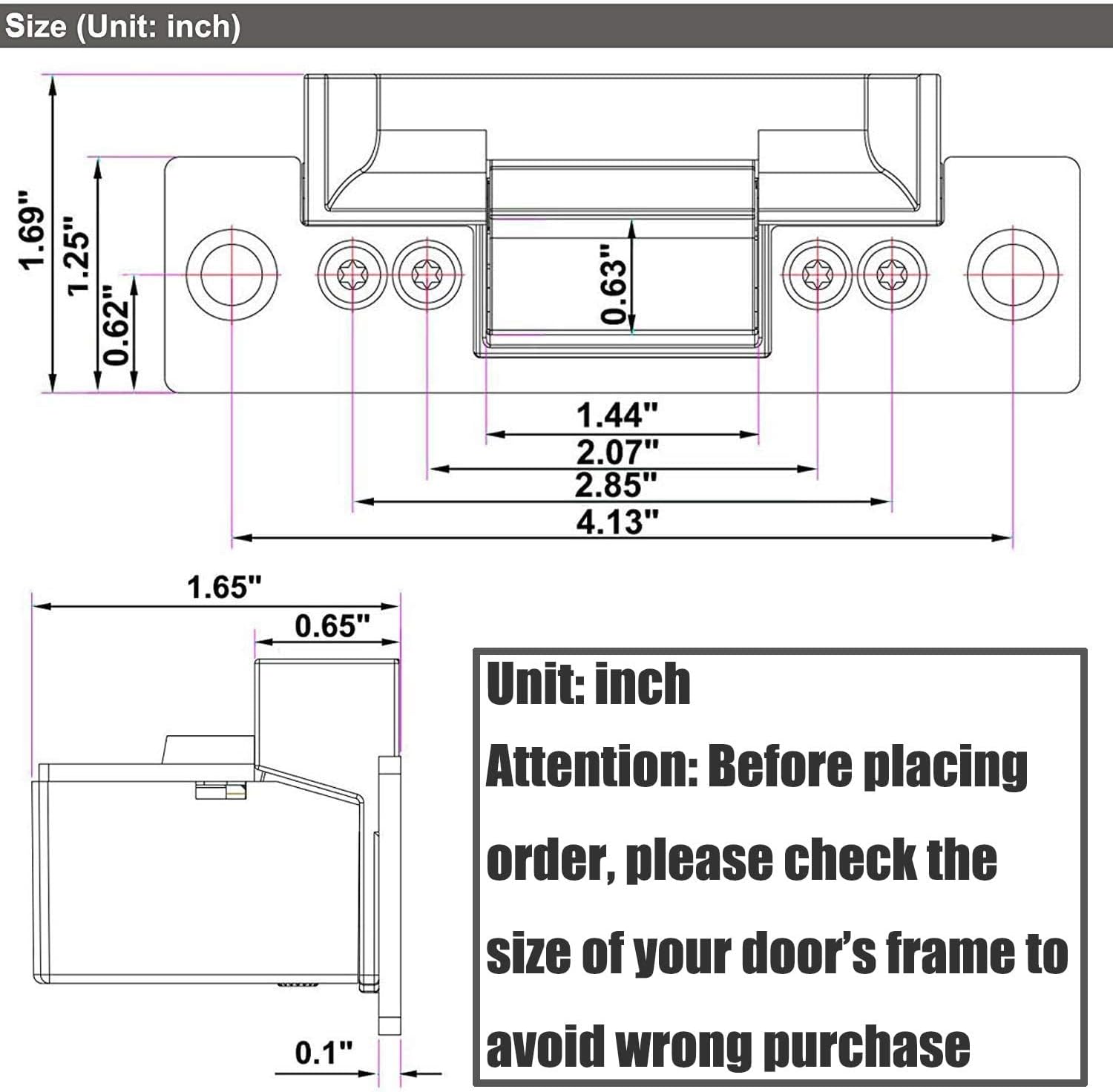 Size (Unit: inch)

1.69"
1.25"
0.62"
0.63"
1.44"
2.07"
2.85"
4.13"

1.65"
0.65"
0.1"

Unit: inch
Attention: Before placing order, please check the size of your door's frame to avoid wrong purchase