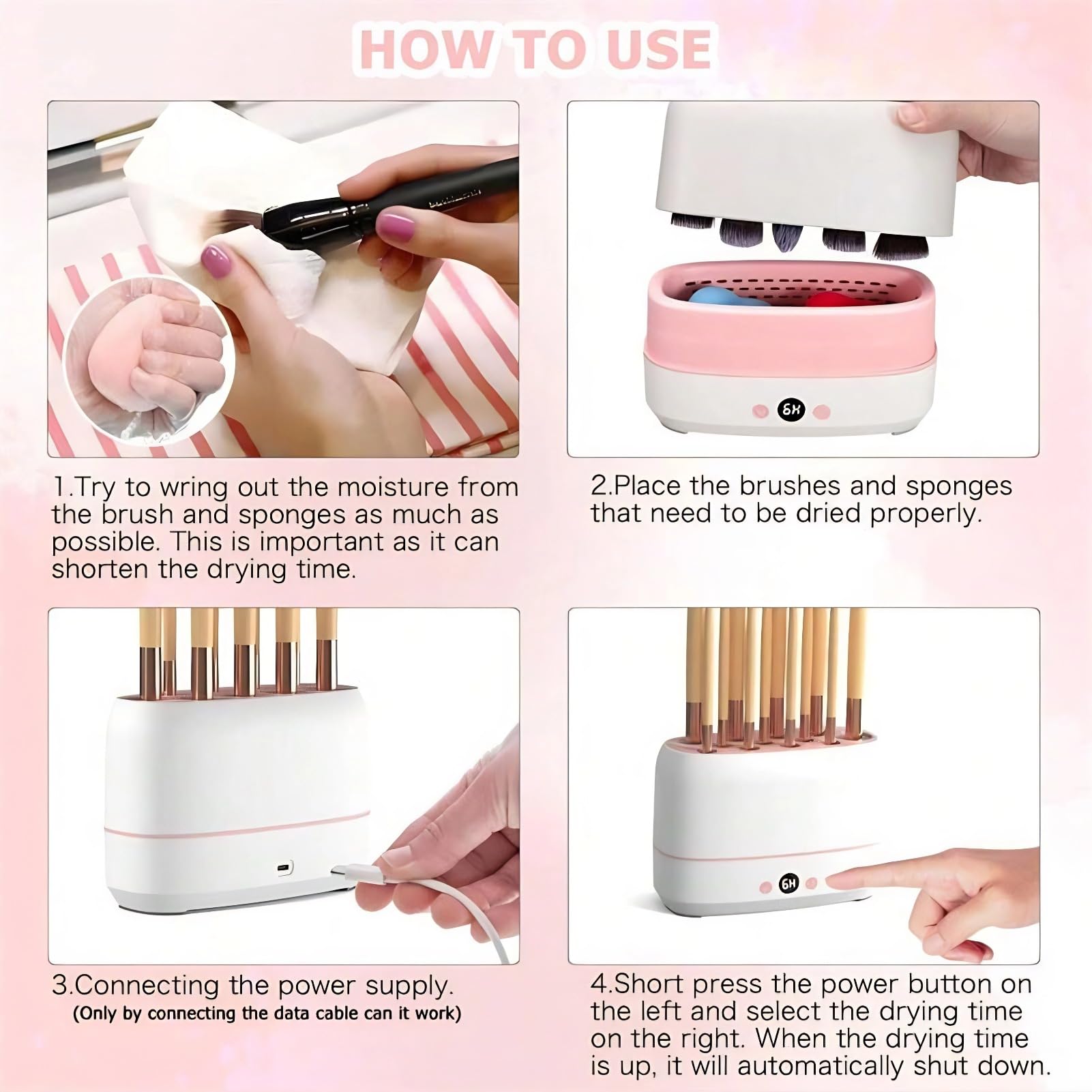 HOW TO USE

6H

1.Try to wring out the moisture from the brush and sponges as much as possible. This is important as it can shorten the drying time.

2.Place the brushes and sponges that need to be dried properly.

6H

3.Connecting the power supply.
(Only by connecting the data cable can it work)

4.Short press the power button on the left and select the drying time on the right. When the drying time is up, it will automatically shut down.