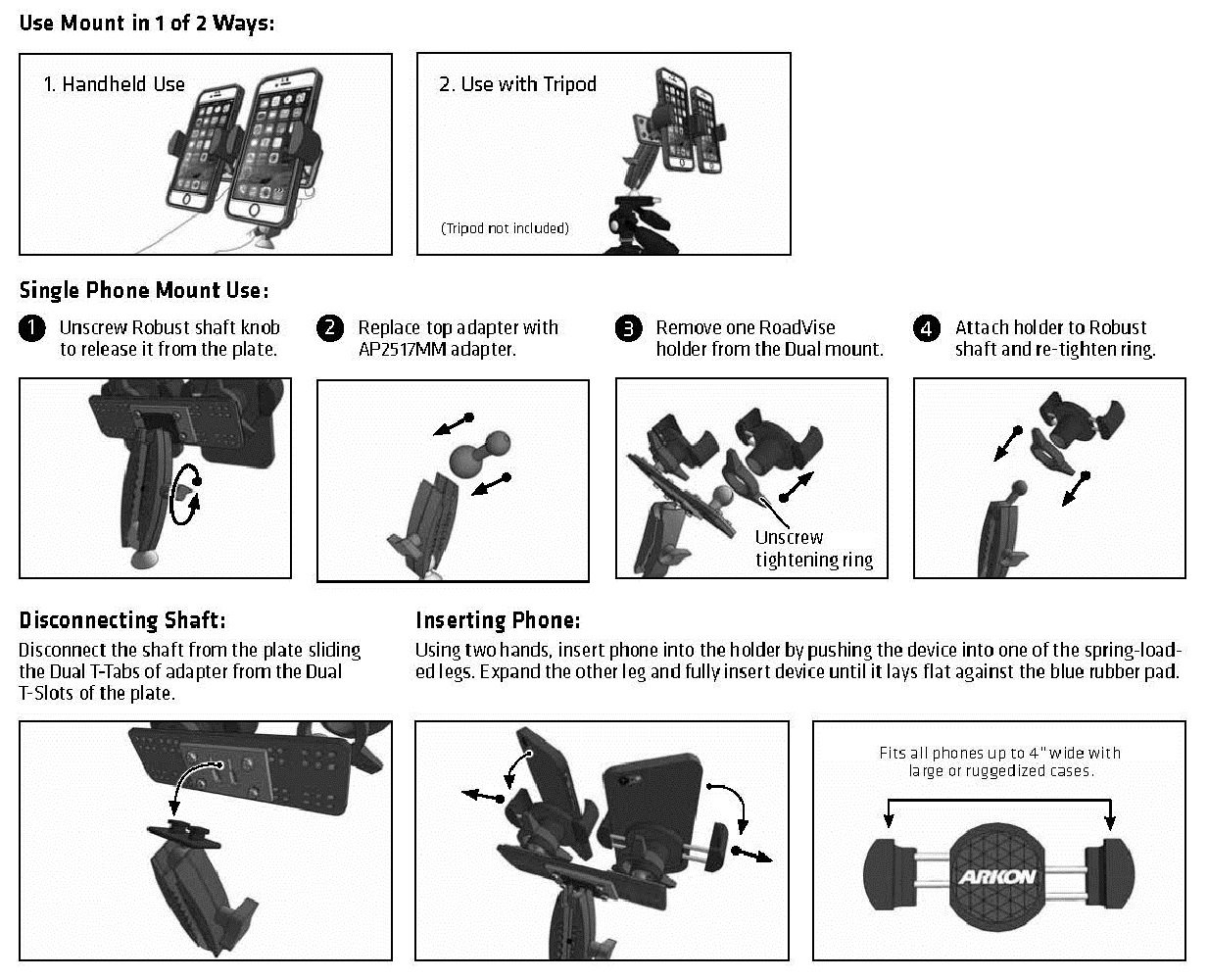 Use Mount in 1 of 2 Ways:

1. Handheld Use

2. Use with Tripod

(Tripod not included)

Single Phone Mount Use:

1 Unscrew Robust shaft knob to release it from the plate.

2 Replace top adapter with AP2517MM adapter.

3 Remove one RoadVise holder from the Dual mount.

4 Attach holder to Robust shaft and re-tighten ring.

Unscrew tightening ring

Disconnecting Shaft:

Disconnect the shaft from the plate sliding the Dual T-Tabs of adapter from the Dual T-Slots of the plate.

Inserting Phone:

Using two hands, insert phone into the holder by pushing the device into one of the spring-loaded legs. Expand the other leg and fully insert device until it lays flat against the blue rubber pad.

Fits all phones up to 4" wide with large or ruggedized cases.

ARKON