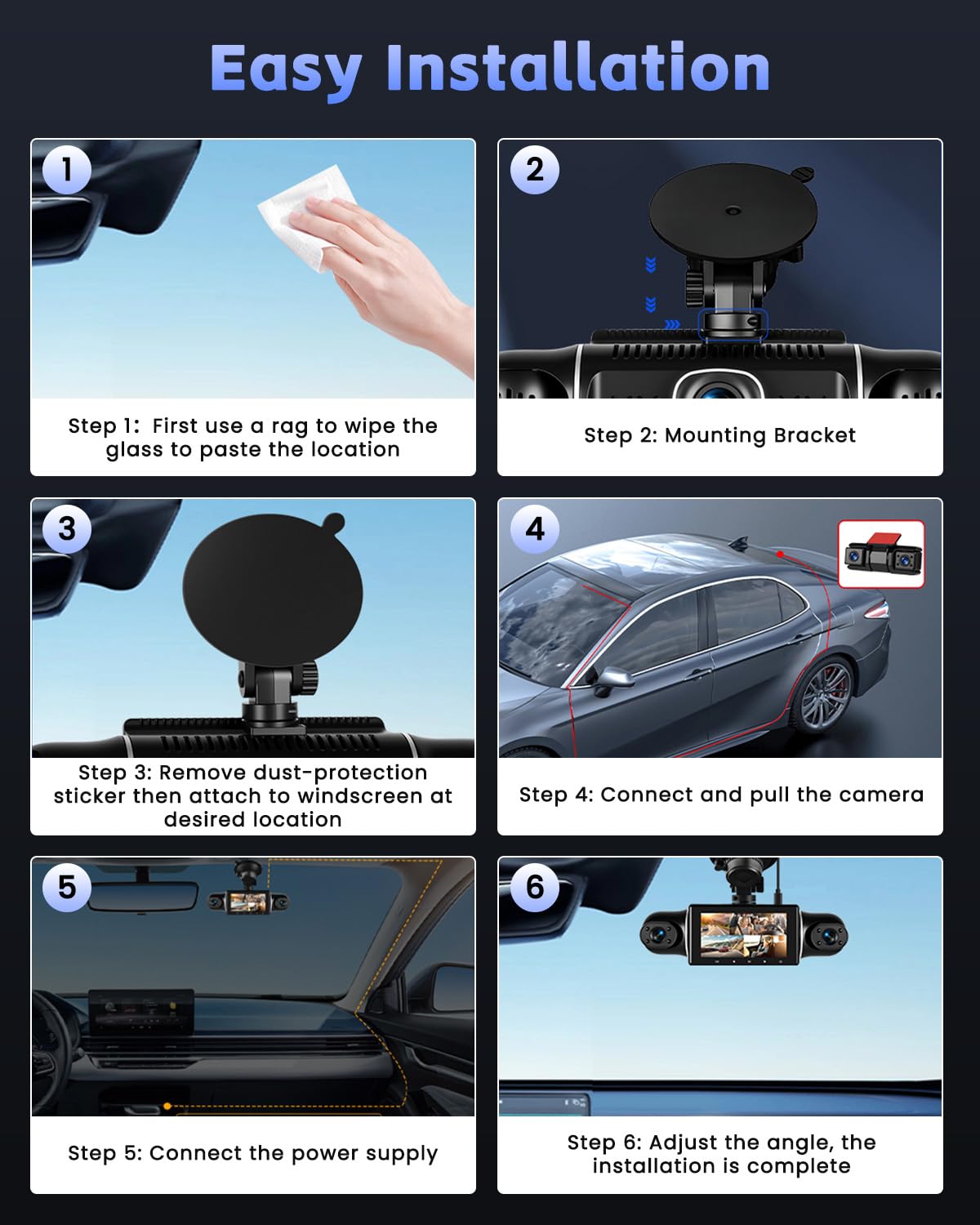 Easy Installation

1

Step 1: First use a rag to wipe the glass to paste the location

2

Step 2: Mounting Bracket

3

Step 3: Remove dust-protection sticker then attach to windscreen at desired location

4

Step 4: Connect and pull the camera

5

Step 5: Connect the power supply

6

Step 6: Adjust the angle, the installation is complete